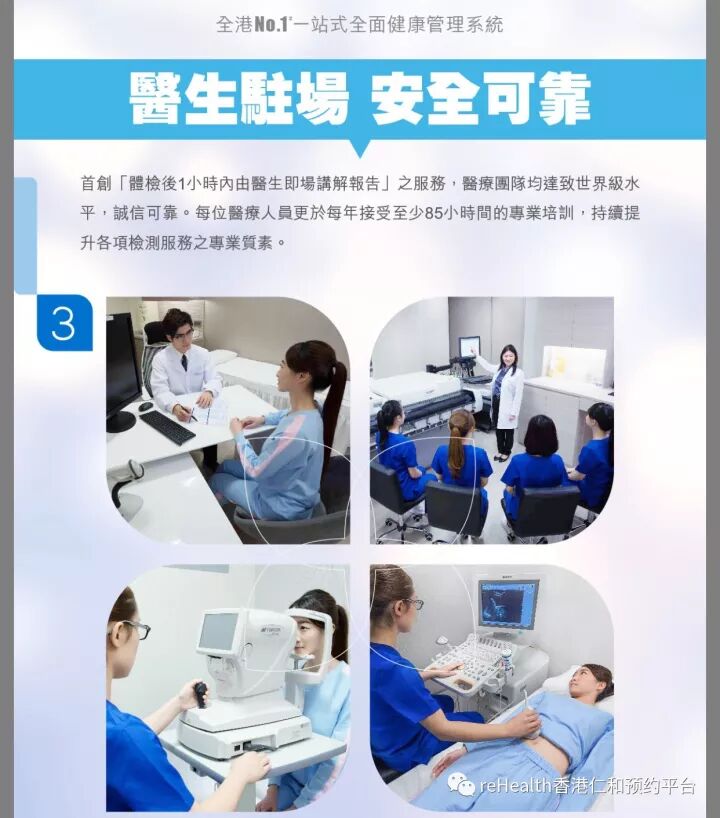 全港No.1*一站式全面健康管理系統

醫生駐場 安全可靠

首創「體檢後1小時內由醫生即場講解報告」之服務，醫療團隊均達致世界級水平，誠信可靠。每位醫療人員更於每年接受至少85小時間的專業培訓，持續提升各項檢測服務之專業質素。

3

reHealth香港仁和预约平台