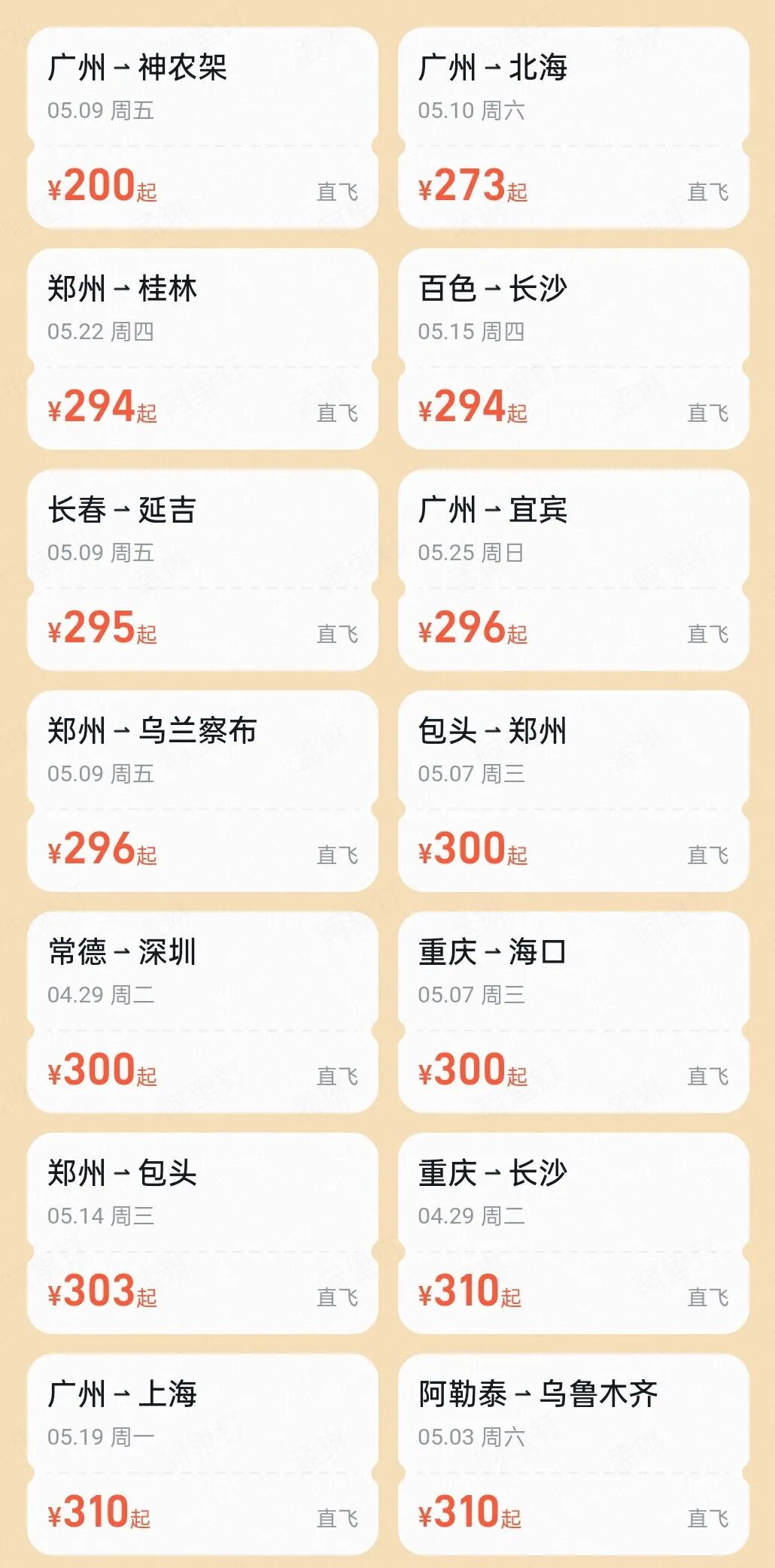 广州 → 神农架
05.09 周五
¥200起
直飞

广州 → 北海
05.10 周六
¥273起
直飞

郑州 → 桂林
05.22 周四
¥294起
直飞

百色 → 长沙
05.15 周四
¥294起
直飞

长春 → 延吉
05.09 周五
¥295起
直飞

广州 → 宜宾
05.25 周日
¥296起
直飞

郑州 → 乌兰察布
05.09 周五
¥296起
直飞

包头 → 郑州
05.07 周三
¥300起
直飞

常德 → 深圳
04.29 周二
¥300起
直飞

重庆 → 海口
05.07 周三
¥300起
直飞

郑州 → 包头
05.14 周三
¥303起
直飞

重庆 → 长沙
04.29 周二
¥310起
直飞

广州 → 上海
05.19 周一
¥310起
直飞

阿勒泰 → 乌鲁木齐
05.03 周六
¥310起
直飞