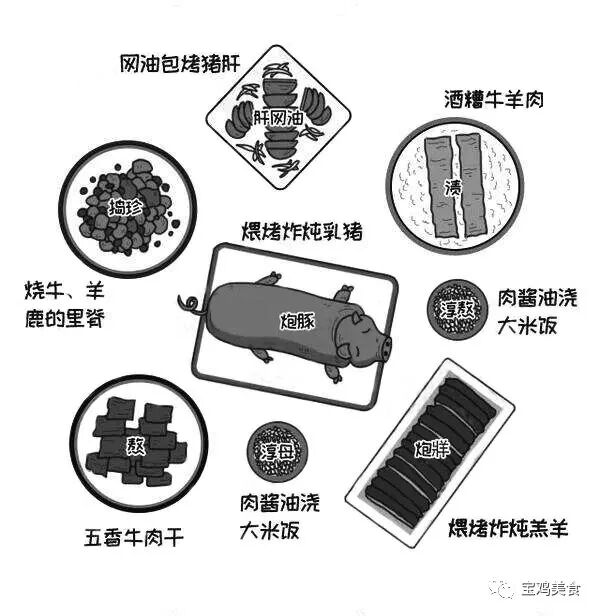 网油包烤猪肝

肝网油

酒糟牛羊肉

渍

捣珍

烧牛、羊鹿的里脊

煨烤炸炖乳猪

炮豚

淳熬

肉酱油浇大米饭

熬

五香牛肉干

淳母

肉酱油浇大米饭

炮牂

煨烤炸炖羔羊

宝鸡美食