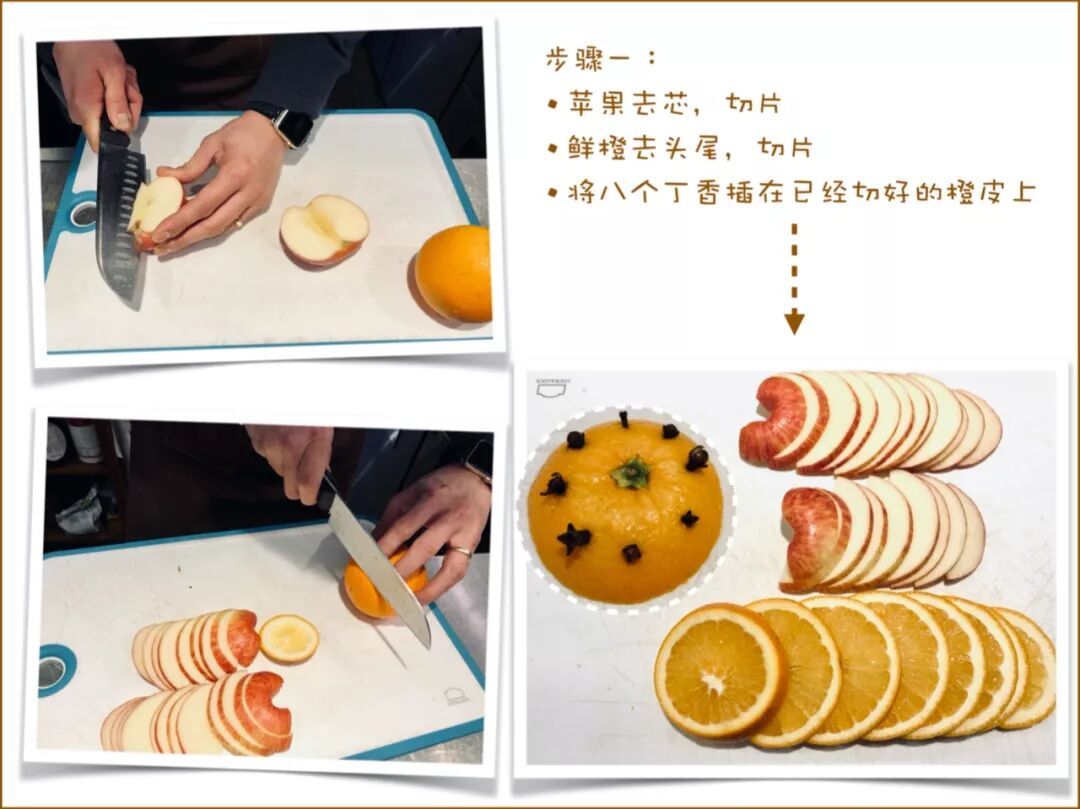 步骤一：

• 苹果去芯，切片

• 鲜橙去头尾，切片

• 将八个丁香插在已经切好的橙皮上