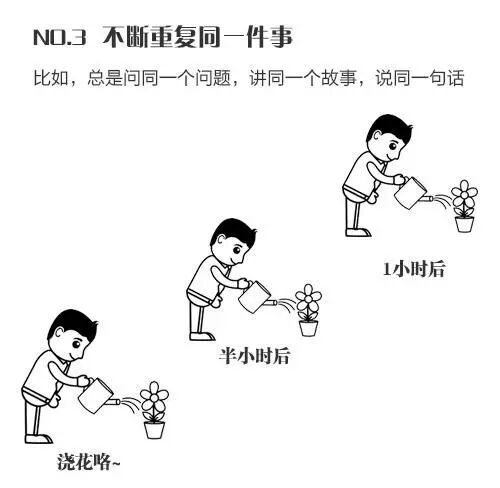 NO.3 不断重复同一件事

比如，总是问同一个问题，讲同一个故事，说同一句话

1小时后

半小时后

浇花咯~