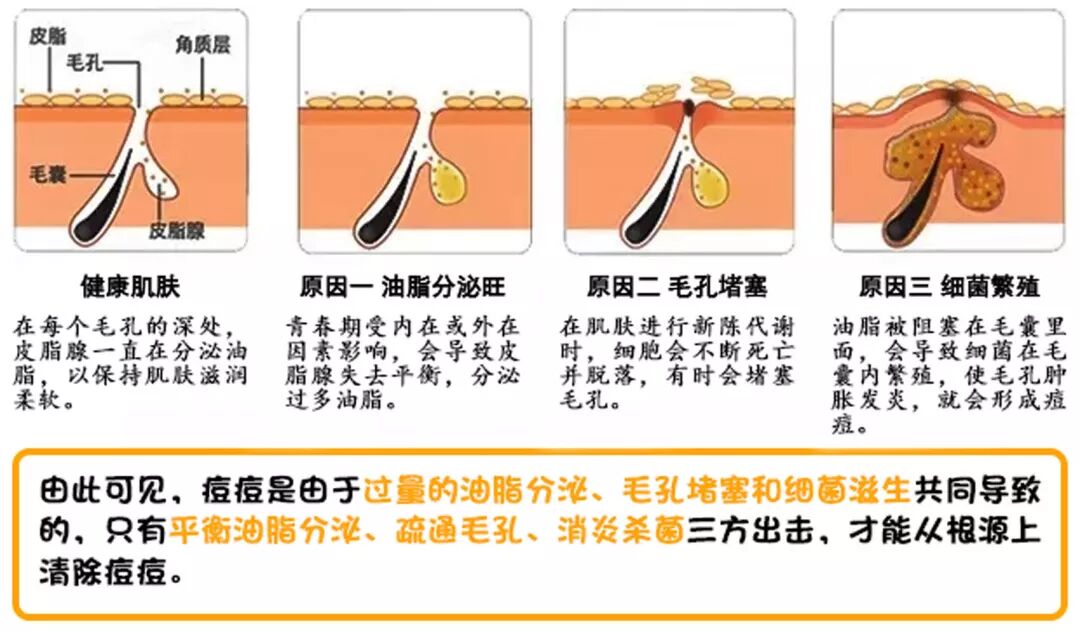 皮脂
毛孔
角质层
毛囊
皮脂腺

健康肌肤
在每个毛孔的深处，皮脂腺一直在分泌油脂，以保持肌肤滋润柔软。

原因一 油脂分泌旺
青春期受内在或外在因素影响，会导致皮脂腺失去平衡，分泌过多油脂。

原因二 毛孔堵塞
在肌肤进行新陈代谢时，细胞会不断死亡并脱落，有时会堵塞毛孔。

原因三 细菌繁殖
油脂被阻塞在毛囊里面，会导致细菌在毛囊内繁殖，使毛孔肿胀发炎，就会形成痘痘。

由此可见，痘痘是由于过量的油脂分泌、毛孔堵塞和细菌滋生共同导致的，只有平衡油脂分泌、疏通毛孔、消炎杀菌三方出击，才能从根源上清除痘痘。