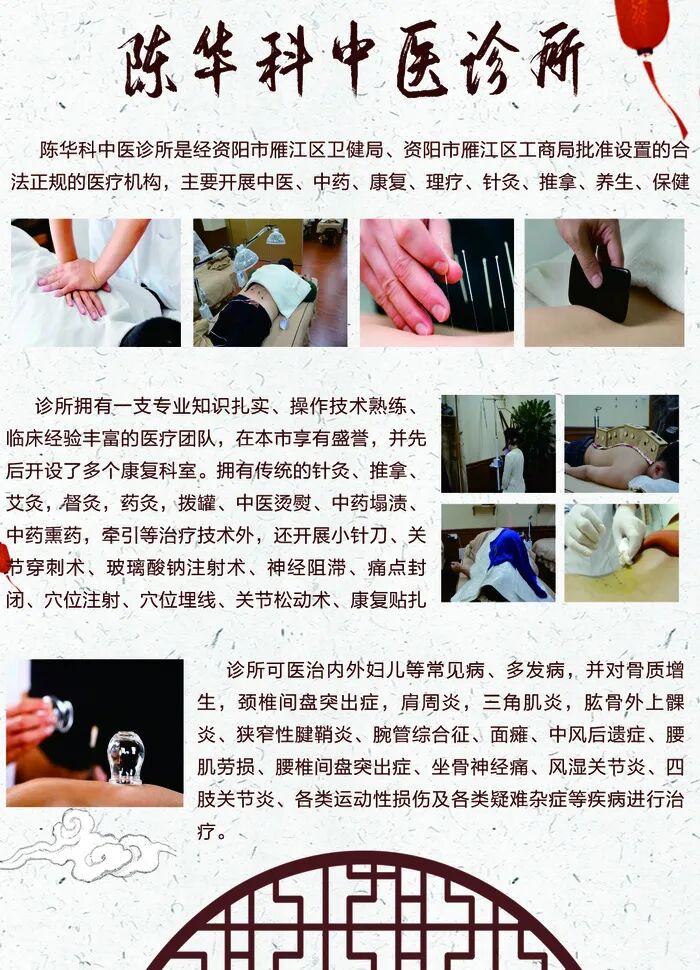 陈华科中医诊所

陈华科中医诊所是经资阳市雁江区卫健局、资阳市雁江区工商局批准设置的合法正规的医疗机构，主要开展中医、中药、康复、理疗、针灸、推拿、养生、保健

诊所拥有一支专业知识扎实、操作技术熟练、临床经验丰富的医疗团队，在本市享有盛誉，并先后开设了多个康复科室。拥有传统的针灸、推拿、艾灸，督灸，药灸，拨罐、中医烫熨、中药塌渍、中药熏药，牵引等治疗技术外，还开展小针刀、关节穿刺术、玻璃酸钠注射术、神经阻滞、痛点封闭、穴位注射、穴位埋线、关节松动术、康复贴扎

诊所可医治内外妇儿等常见病、多发病，并对骨质增生，颈椎间盘突出症，肩周炎，三角肌炎，肱骨外上髁炎、狭窄性腱鞘炎、腕管综合征、面瘫、中风后遗症、腰肌劳损、腰椎间盘突出症、坐骨神经痛、风湿关节炎、四肢关节炎、各类运动性损伤及各类疑难杂症等疾病进行治疗。