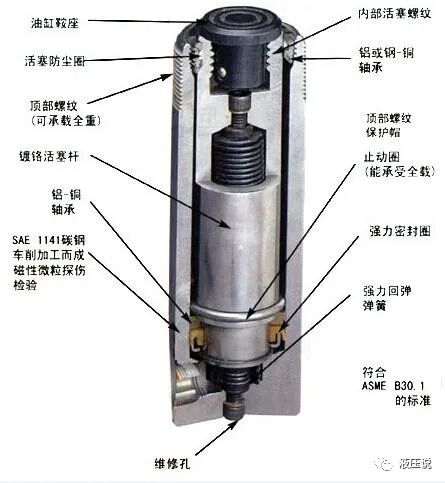 油缸鞍座

活塞防尘圈

顶部螺纹
（可承载全重）

镀铬活塞杆

铝-铜
轴承

SAE 1141碳钢
车削加工而成
磁性微粒探伤
检验

内部活塞螺纹

铝或钢-铜
轴承

顶部螺纹
保护帽

止动圈
（能承受全载）

强力密封圈

强力回弹
弹簧

符合
ASME B30.1
的标准

维修孔

液压说