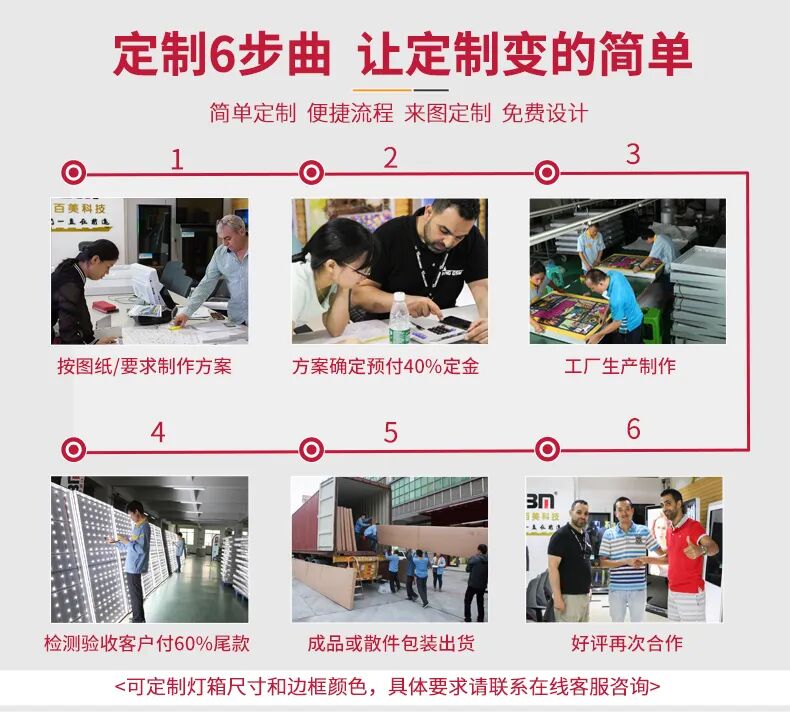 定制6步曲 让定制变的简单

简单定制 便捷流程 来图定制 免费设计

1

百美科技

按图纸/要求制作方案

2

方案确定预付40%定金

3

工厂生产制作

4

检测验收客户付60%尾款

5

成品或散件包装出货

6

BM

百美科技

好评再次合作

<可定制灯箱尺寸和边框颜色，具体要求请联系在线客服咨询>