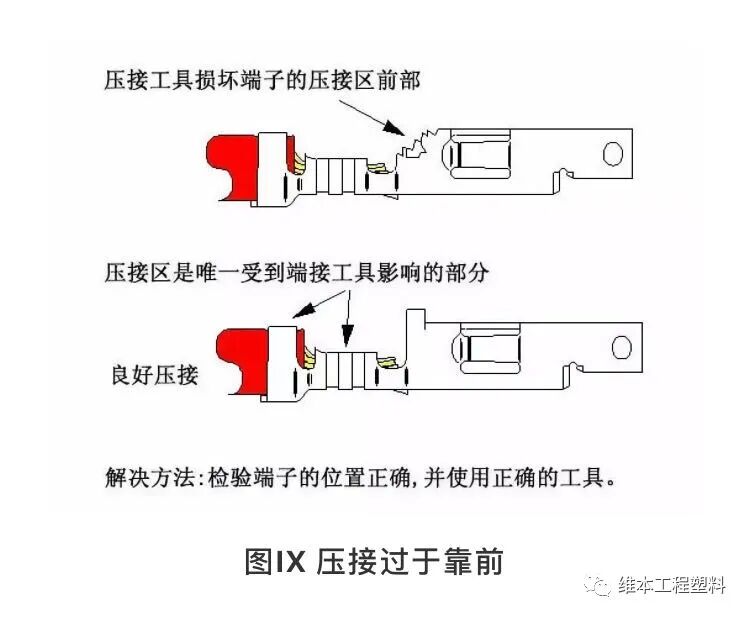 压接工具损坏端子的压接区前部

压接区是唯一受到端接工具影响的部分

良好压接

解决方法:检验端子的位置正确,并使用正确的工具。

图IX 压接过于靠前

维本工程塑料