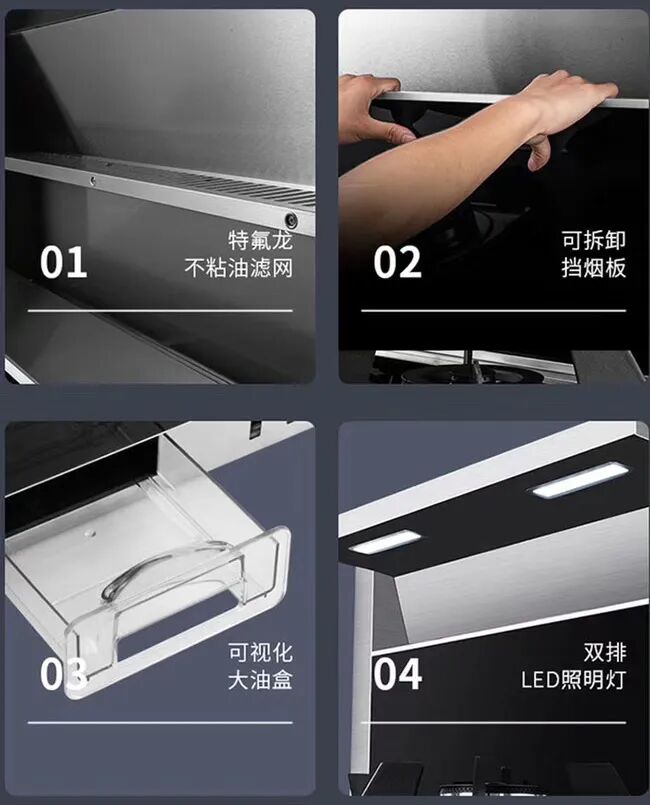 01
特氟龙
不粘油滤网

02
可拆卸
挡烟板

03
可视化
大油盒

04
双排
LED照明灯