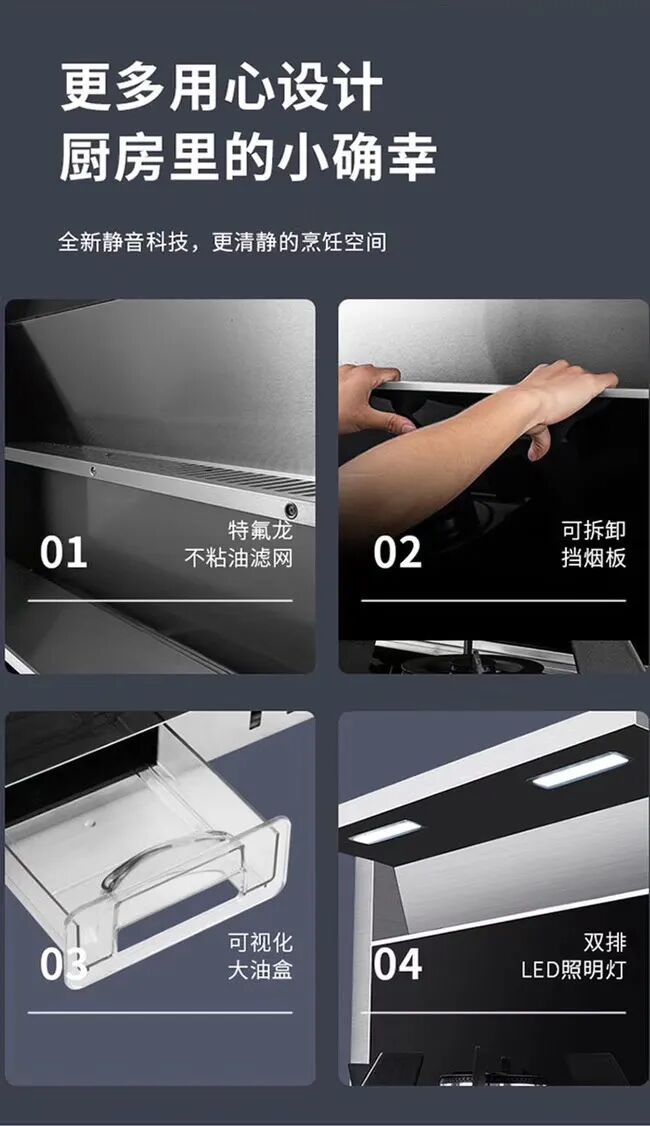 更多用心设计
厨房里的小确幸

全新静音科技，更清静的烹饪空间

01 特氟龙
不粘油滤网

02 可拆卸
挡烟板

03 可视化
大油盒

04 双排
LED照明灯