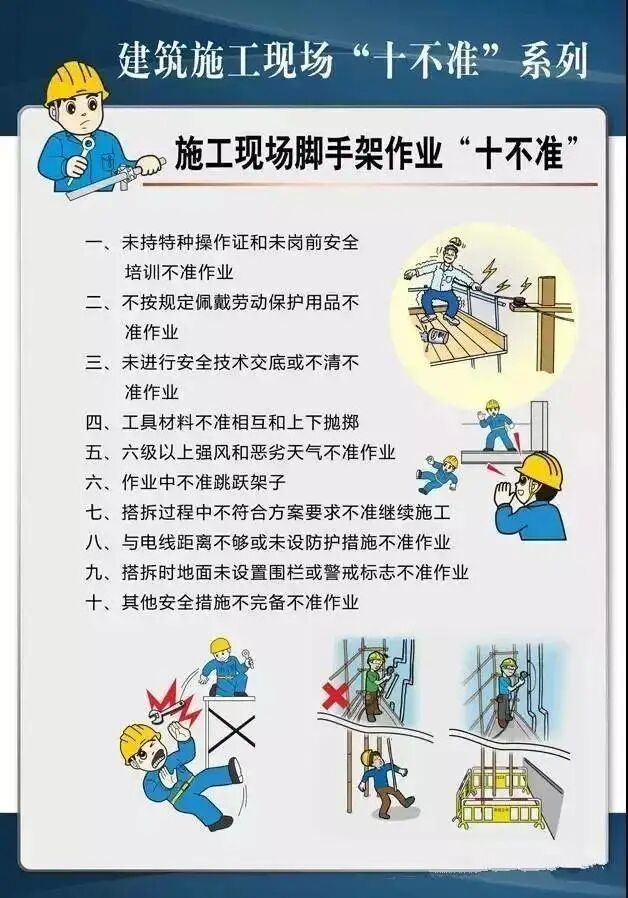 建筑施工现场“十不准”系列

施工现场脚手架作业“十不准”

一、未持特种操作证和未岗前安全培训不准作业
二、不按规定佩戴劳动保护用品不准作业
三、未进行安全技术交底或不清不准作业
四、工具材料不准相互和上下抛掷
五、六级以上强风和恶劣天气不准作业
六、作业中不准跳跃架子
七、搭拆过程中不符合方案要求不准继续施工
八、与电线距离不够或未设防护措施不准作业
九、搭拆时地面未设置围栏或警戒标志不准作业
十、其他安全措施不完备不准作业