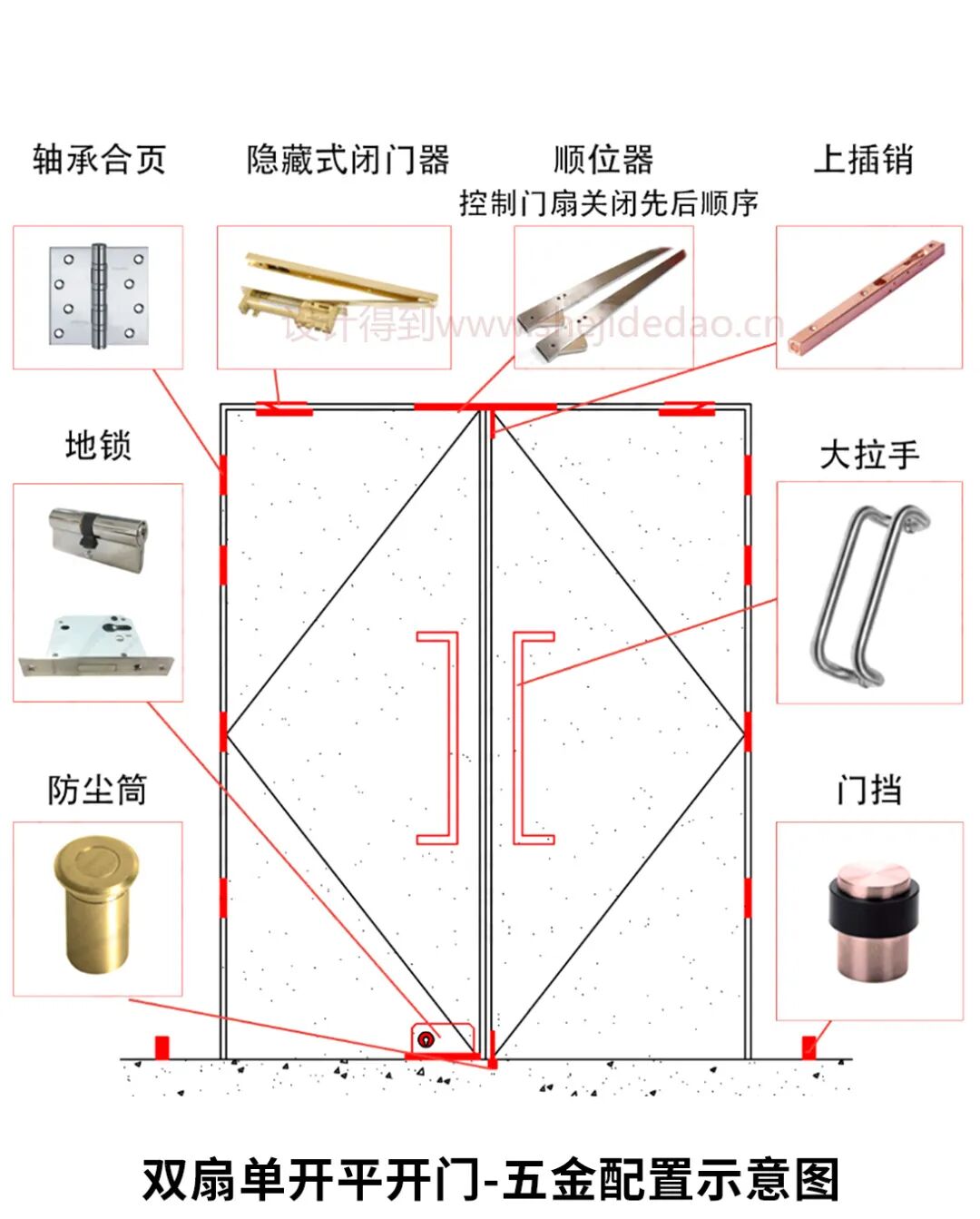 轴承合页

隐藏式闭门器

顺位器
控制门扇关闭先后顺序

上插销

设计得到www.shejidedao.cn

地锁

大拉手

防尘筒

门挡

双扇单开平开门-五金配置示意图