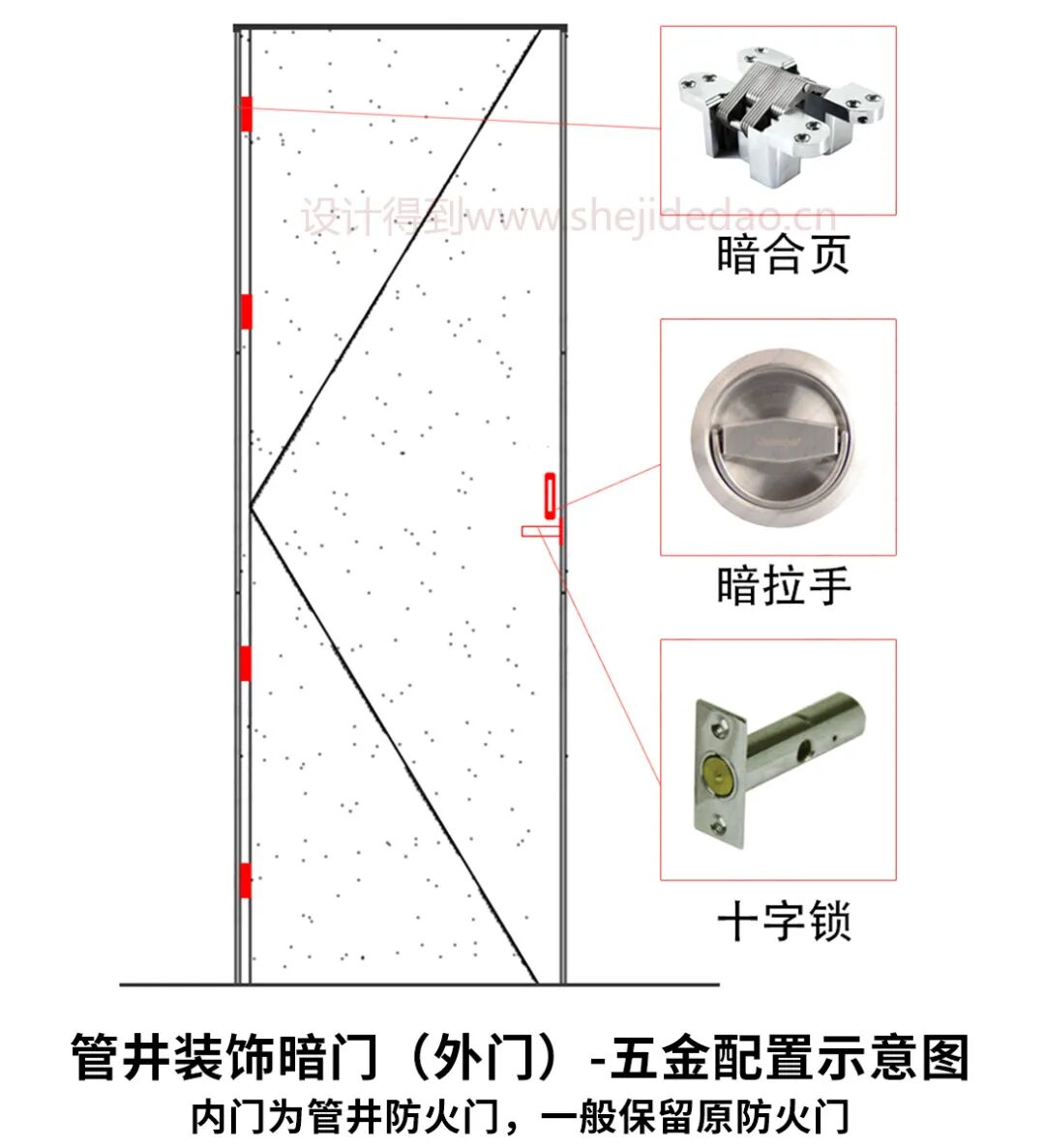 设计得到www.shejidedao.cn

暗合页

暗拉手

十字锁

管井装饰暗门（外门）-五金配置示意图
内门为管井防火门，一般保留原防火门