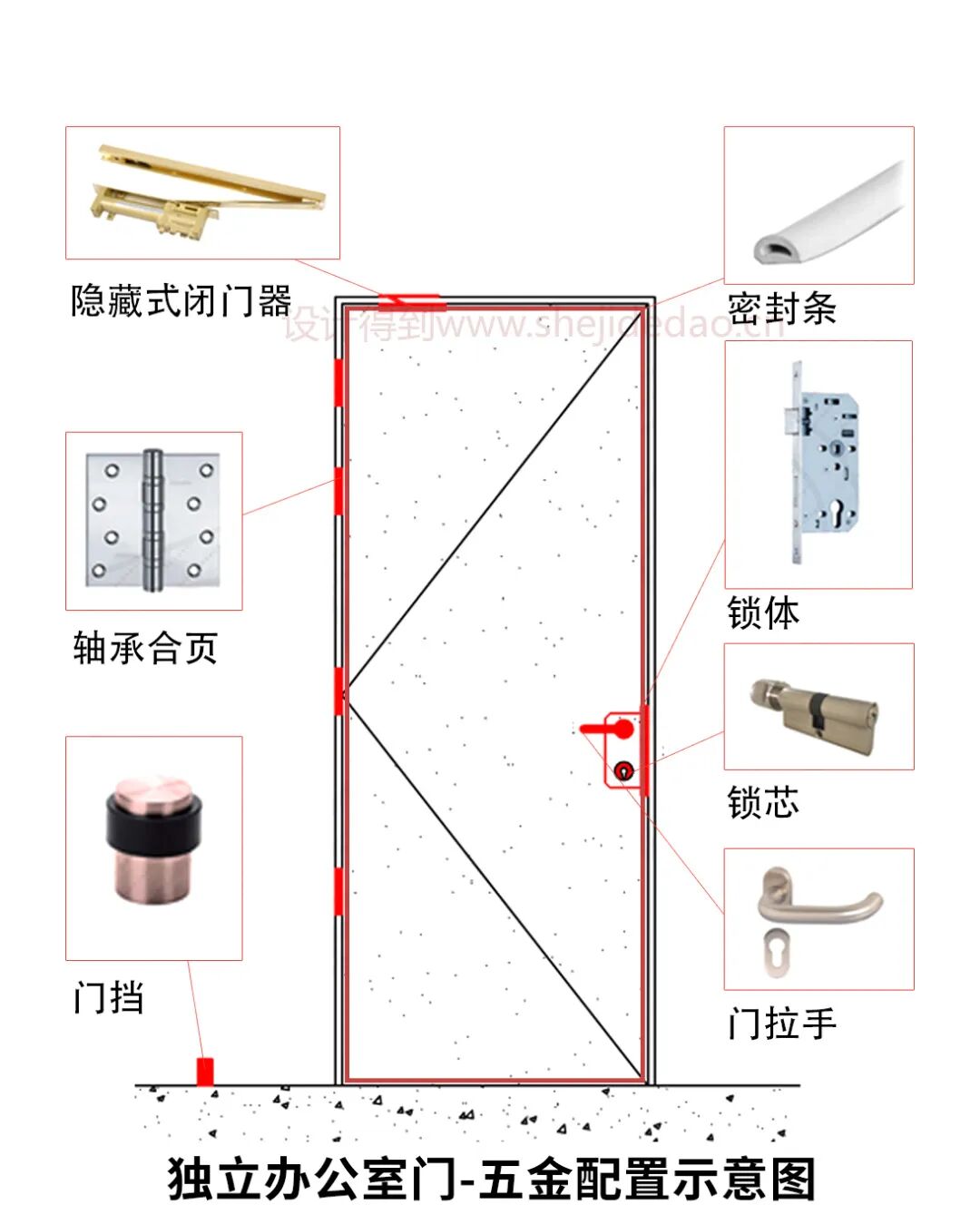 隐藏式闭门器

设计得到www.shejidedao.cn

密封条

轴承合页

锁体

锁芯

门挡

门拉手

独立办公室门-五金配置示意图