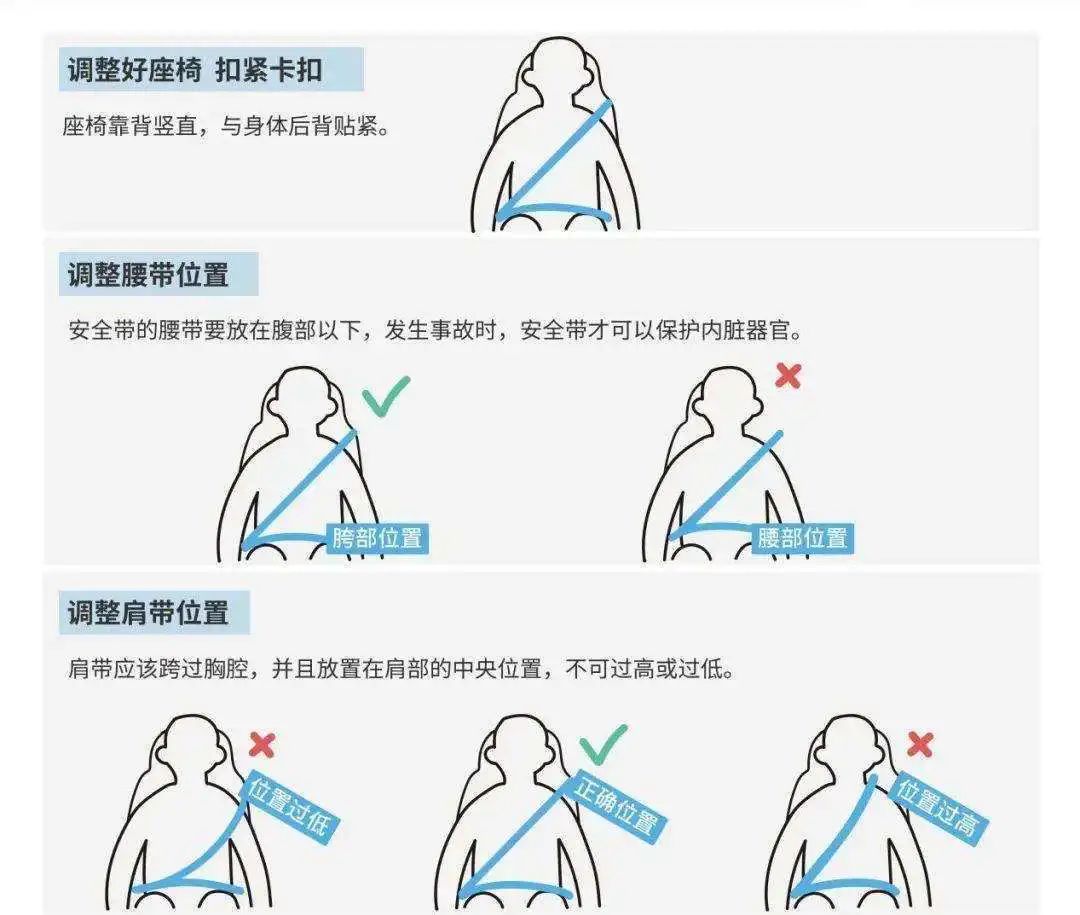 调整好座椅 扣紧卡扣

座椅靠背竖直，与身体后背贴紧。

调整腰带位置

安全带的腰带要放在腹部以下，发生事故时，安全带才可以保护内脏器官。

胯部位置

腰部位置

调整肩带位置

肩带应该跨过胸腔，并且放置在肩部的中央位置，不可过高或过低。

位置过低

正确位置

位置过高