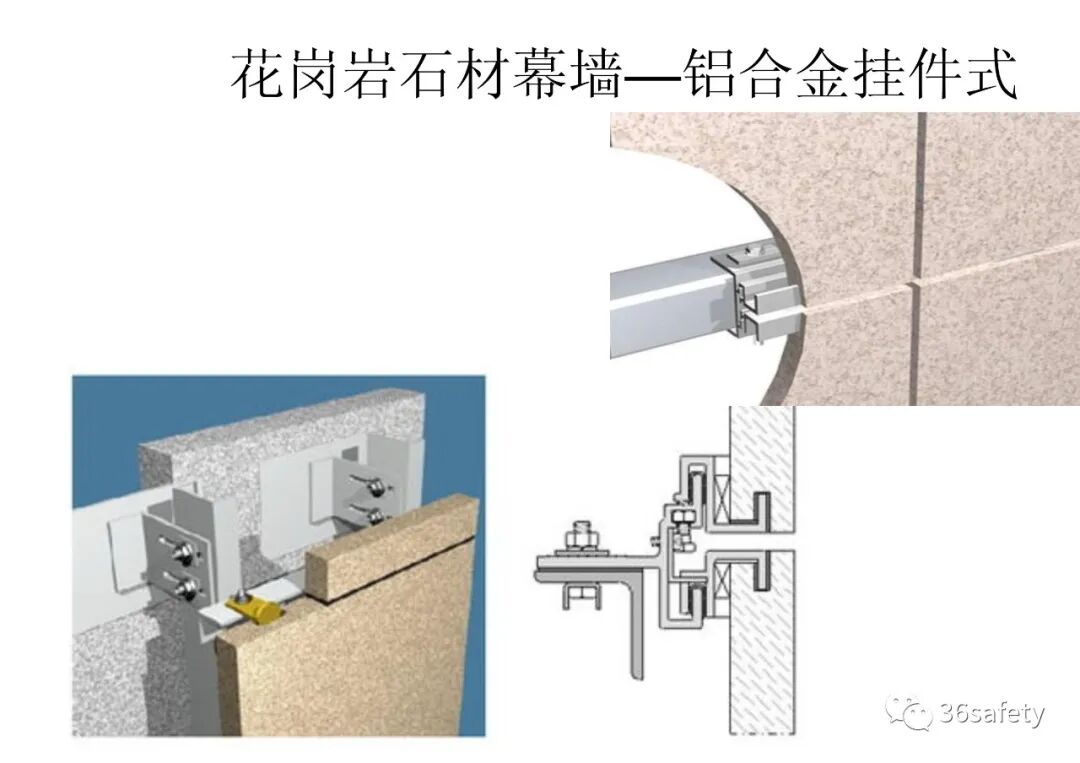 花岗岩石材幕墙—铝合金挂件式

36safety