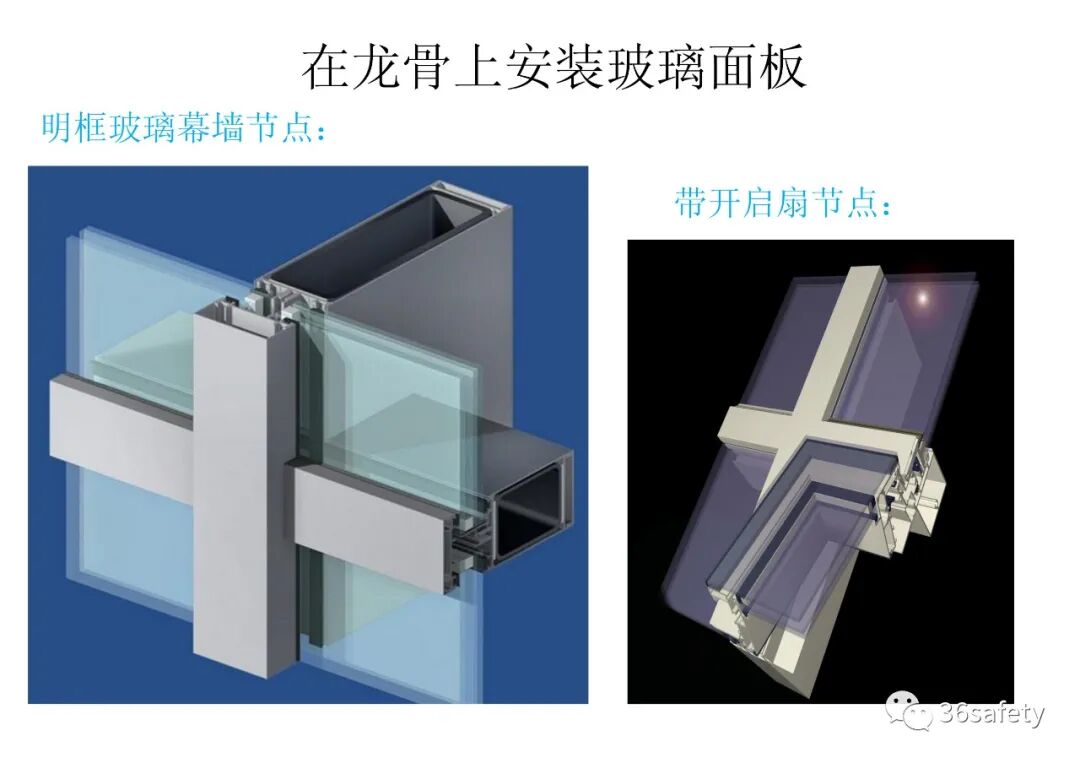 在龙骨上安装玻璃面板

明框玻璃幕墙节点：

带开启扇节点：

36safety