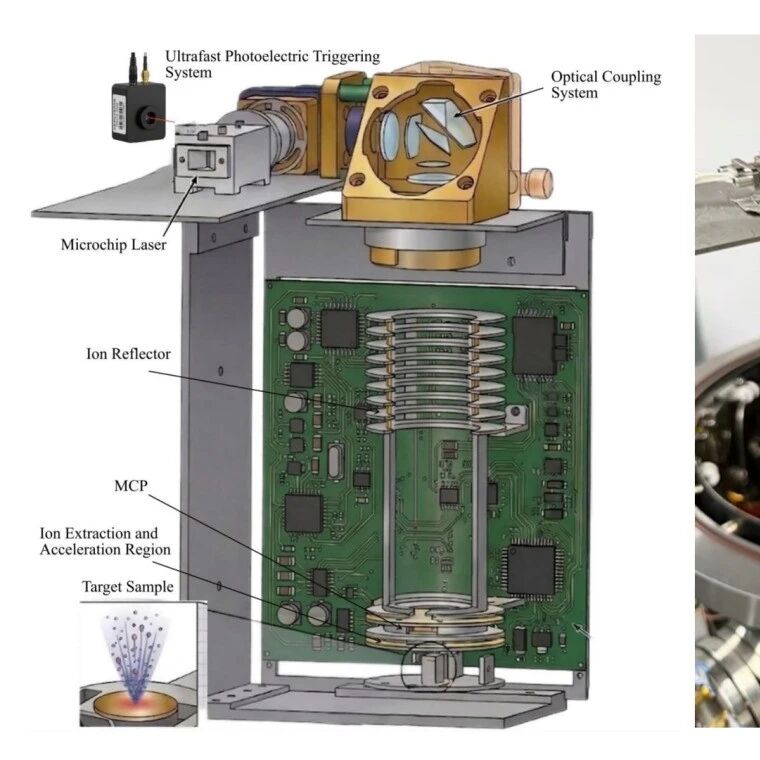 Ultrafast Photoelectric Triggering System

Optical Coupling System

Microchip Laser

Ion Reflector

MCP

Ion Extraction and Acceleration Region

Target Sample