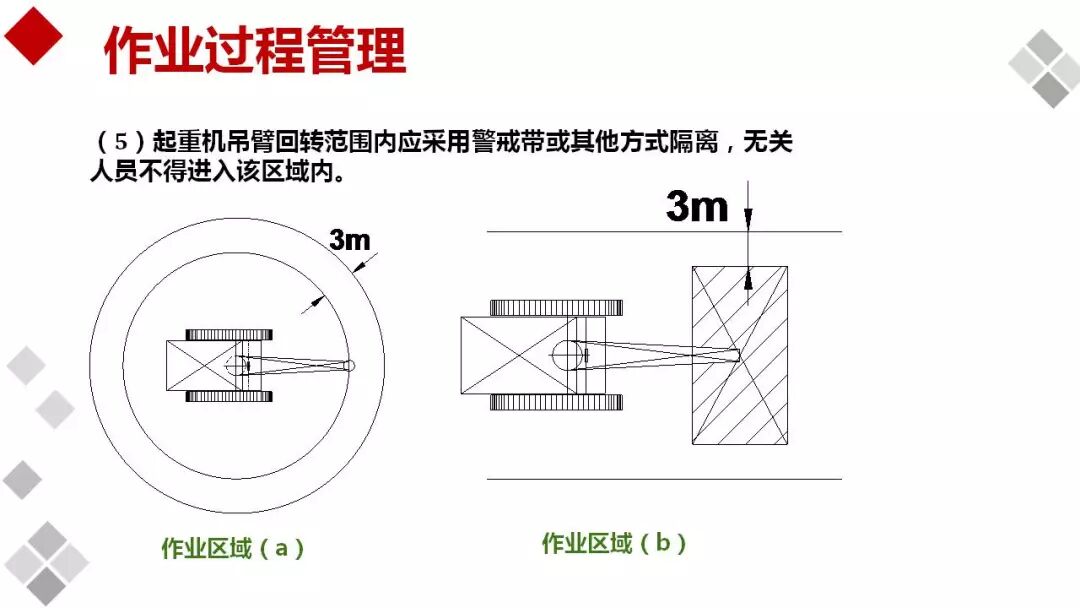 作业过程管理

（5）起重机吊臂回转范围内应采用警戒带或其他方式隔离，无关人员不得进入该区域内。

3m

3m

作业区域（a）

作业区域（b）