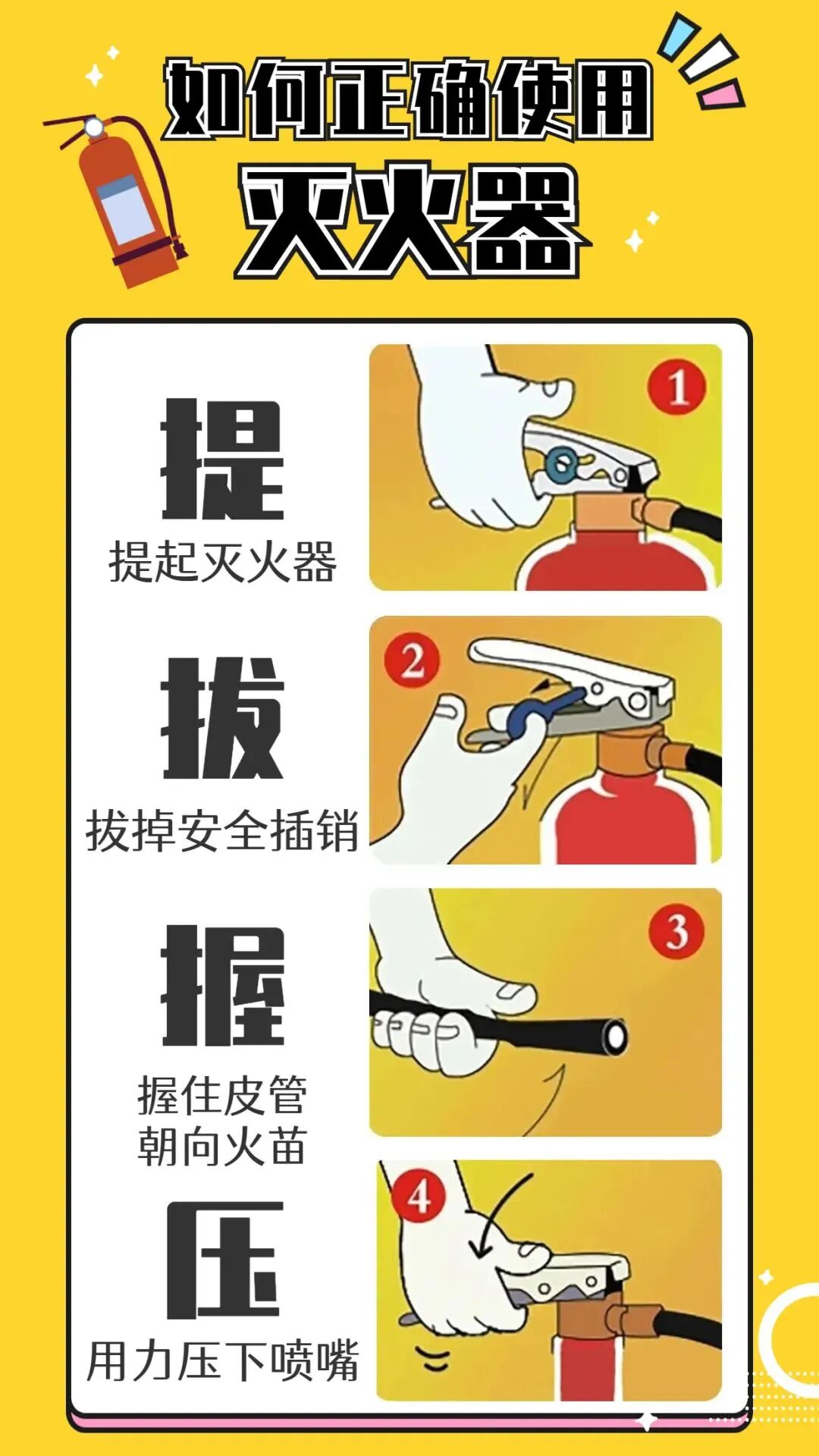 如何正确使用
灭火器

提
提起灭火器

1

拔
拔掉安全插销

2

握
握住皮管
朝向火苗

3

压
用力压下喷嘴

4