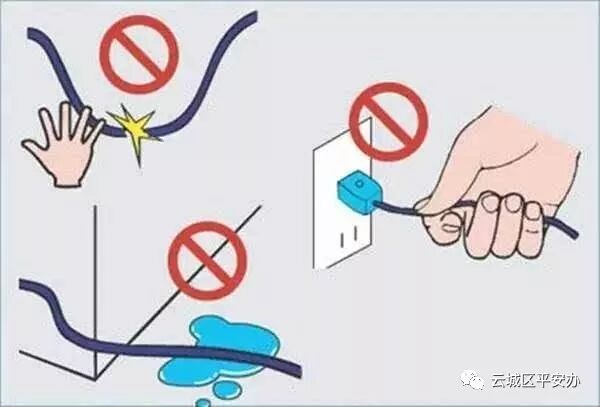 云城区平安办