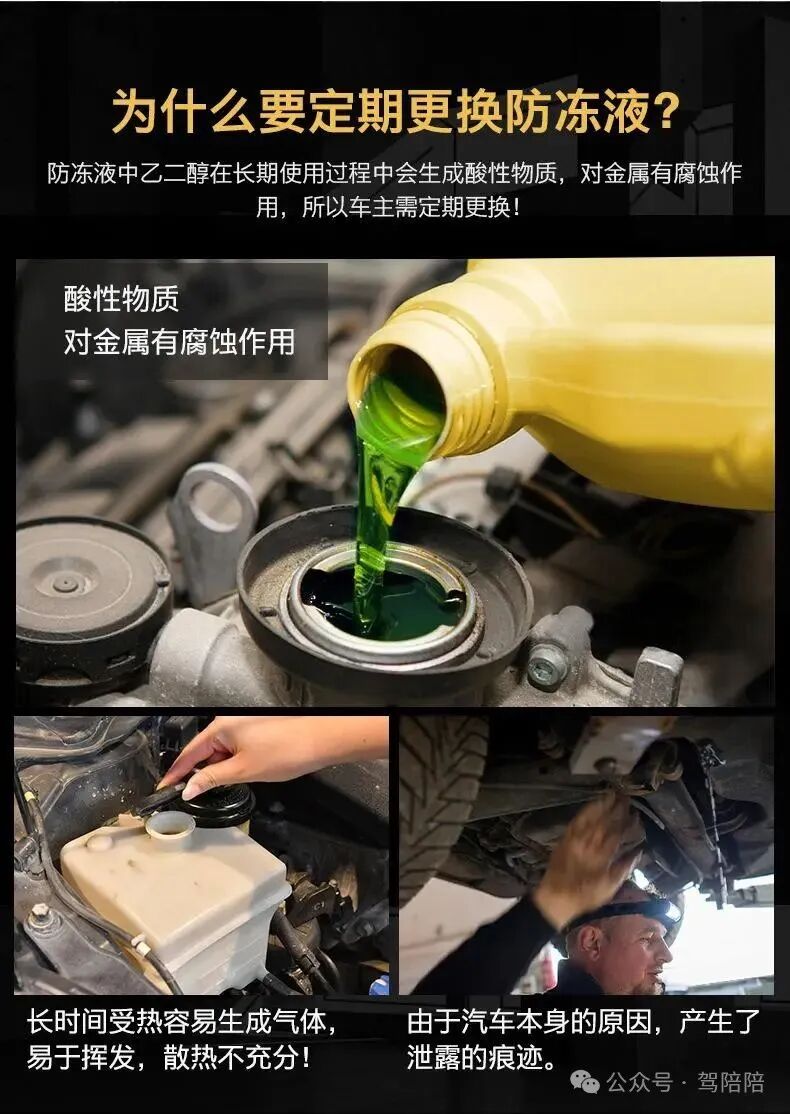 为什么要定期更换防冻液?

防冻液中乙二醇在长期使用过程中会生成酸性物质，对金属有腐蚀作用，所以车主需定期更换！

酸性物质
对金属有腐蚀作用

长时间受热容易生成气体，易于挥发，散热不充分！

由于汽车本身的原因，产生了泄露的痕迹。

公众号 · 驾陪陪