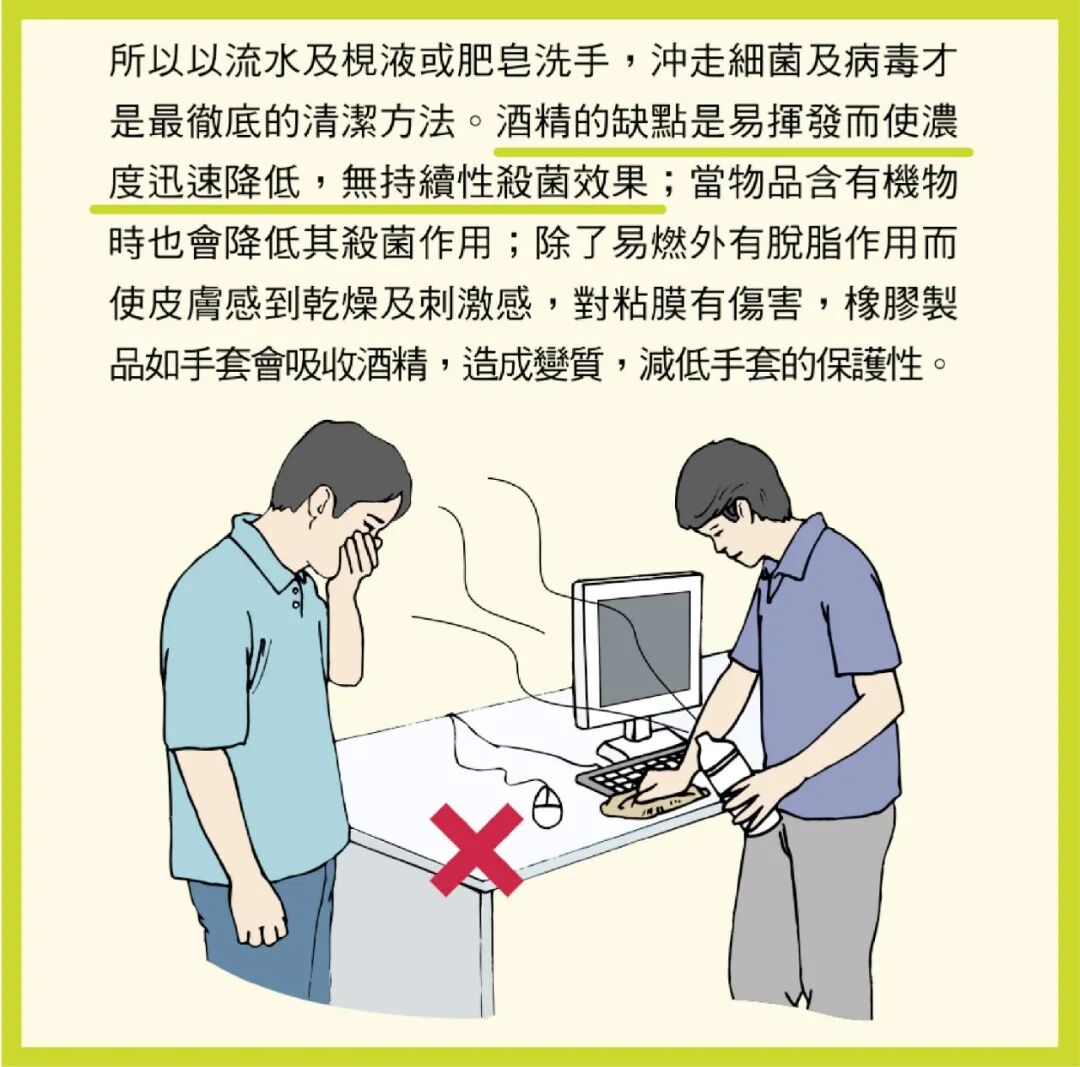 所以以流水及梘液或肥皂洗手，沖走細菌及病毒才是最徹底的清潔方法。酒精的缺點是易揮發而使濃度迅速降低，無持續性殺菌效果；當物品含有機物時也會降低其殺菌作用；除了易燃外有脫脂作用而使皮膚感到乾燥及刺激感，對粘膜有傷害，橡膠製品如手套會吸收酒精，造成變質，減低手套的保護性。