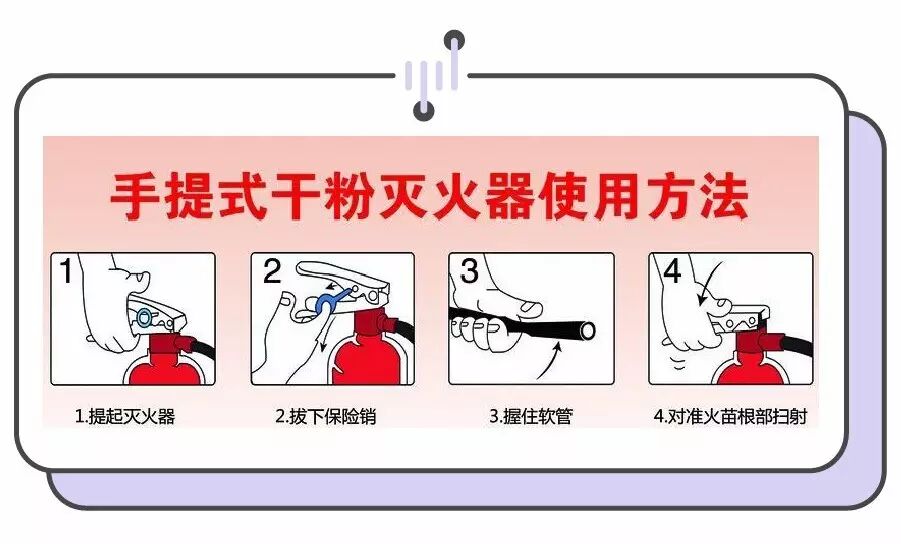 手提式干粉灭火器使用方法

1

2

3

4

1.提起灭火器

2.拔下保险销

3.握住软管

4.对准火苗根部扫射