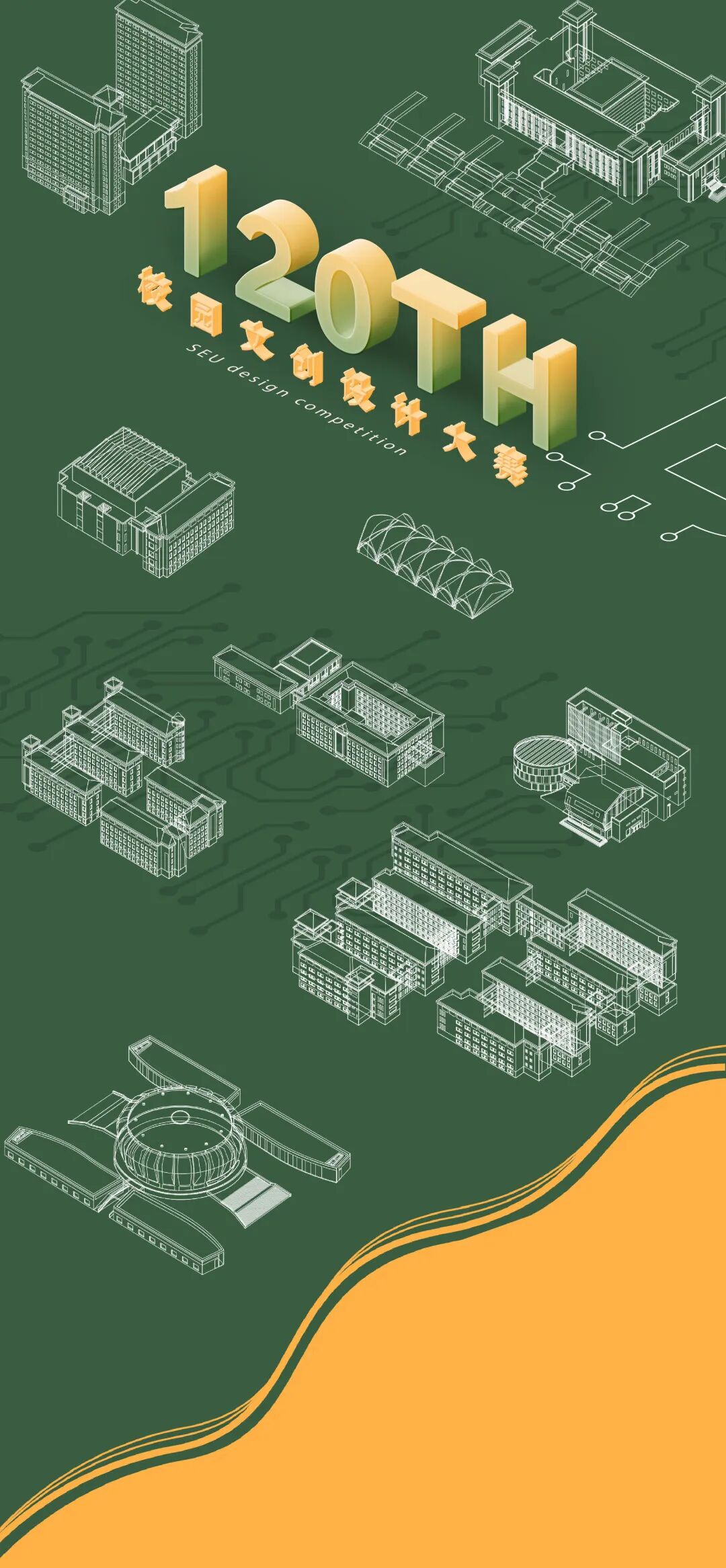 120TH
校园文创设计大赛
SEU design competition