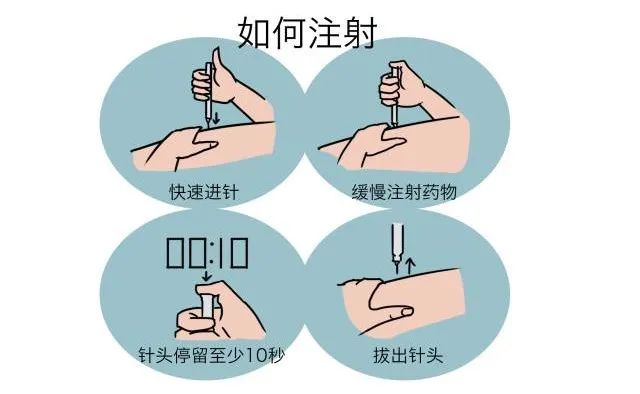 如何注射

快速进针

缓慢注射药物

00:10

针头停留至少10秒

拔出针头