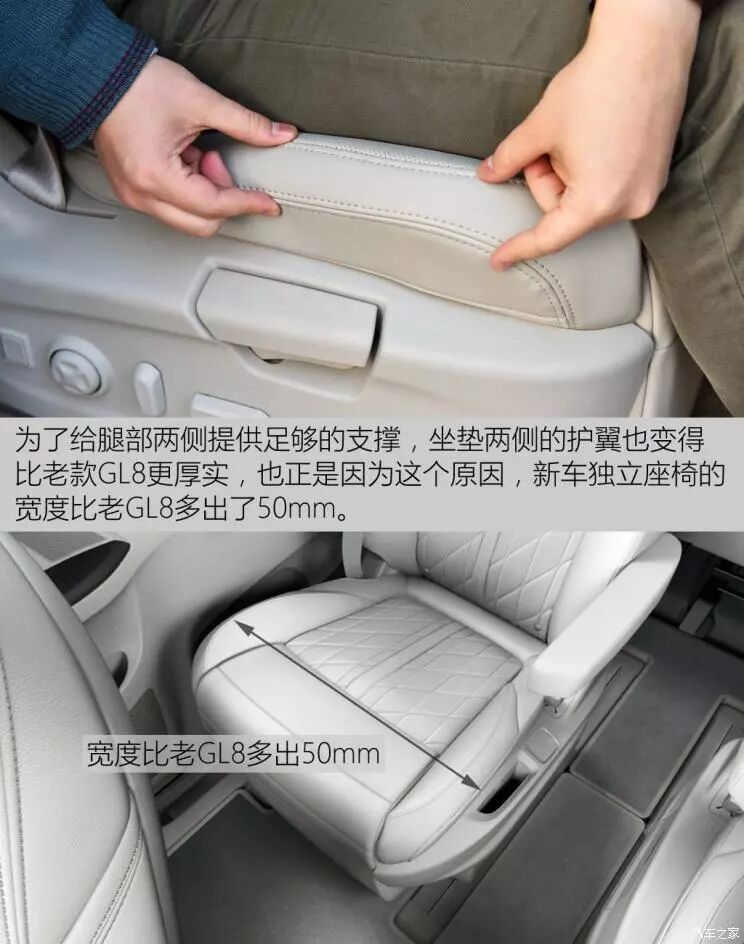 为了给腿部两侧提供足够的支撑，坐垫两侧的护翼也变得比老款GL8更厚实，也正是因为这个原因，新车独立座椅的宽度比老GL8多出了50mm。

宽度比老GL8多出50mm

汽车之家