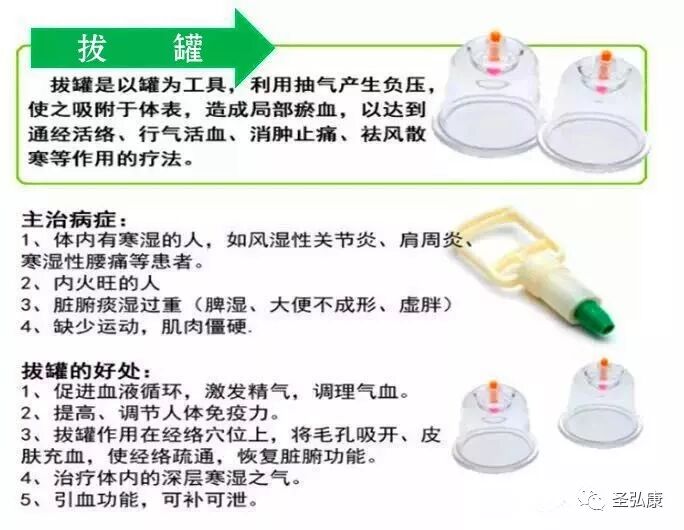 拔 罐

拔罐是以罐为工具，利用抽气产生负压，使之吸附于体表，造成局部瘀血，以达到通经活络、行气活血、消肿止痛、祛风散寒等作用的疗法。

主治病症：
1、体内有寒湿的人，如风湿性关节炎、肩周炎、寒湿性腰痛等患者。
2、内火旺的人
3、脏腑痰湿过重（脾湿、大便不成形、虚胖）
4、缺少运动，肌肉僵硬.

拔罐的好处：
1、促进血液循环，激发精气，调理气血。
2、提高、调节人体免疫力。
3、拔罐作用在经络穴位上，将毛孔吸开、皮肤充血，使经络疏通，恢复脏腑功能。
4、治疗体内的深层寒湿之气。
5、引血功能，可补可泄。

圣弘康