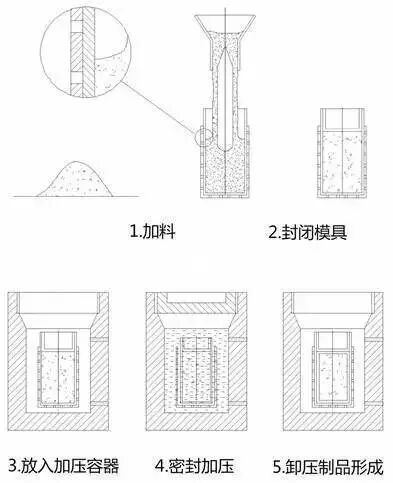 1.加料

2.封闭模具

3.放入加压容器

4.密封加压

5.卸压制品形成