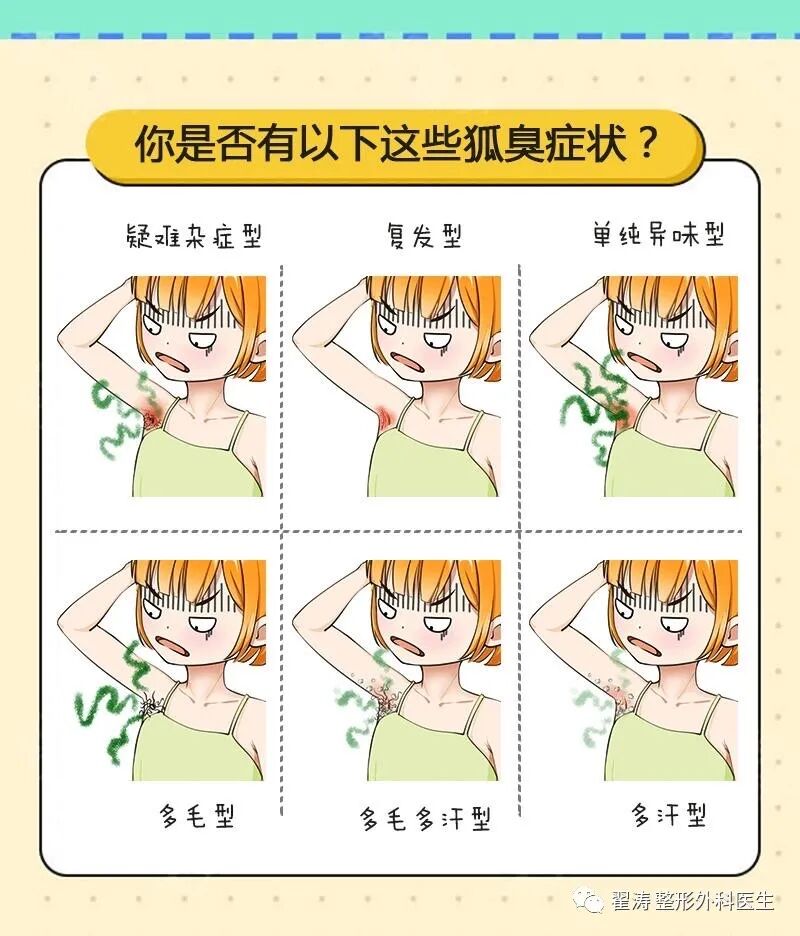 你是否有以下这些狐臭症状？

疑难杂症型

复发型

单纯异味型

多毛型

多毛多汗型

多汗型

翟涛整形外科医生