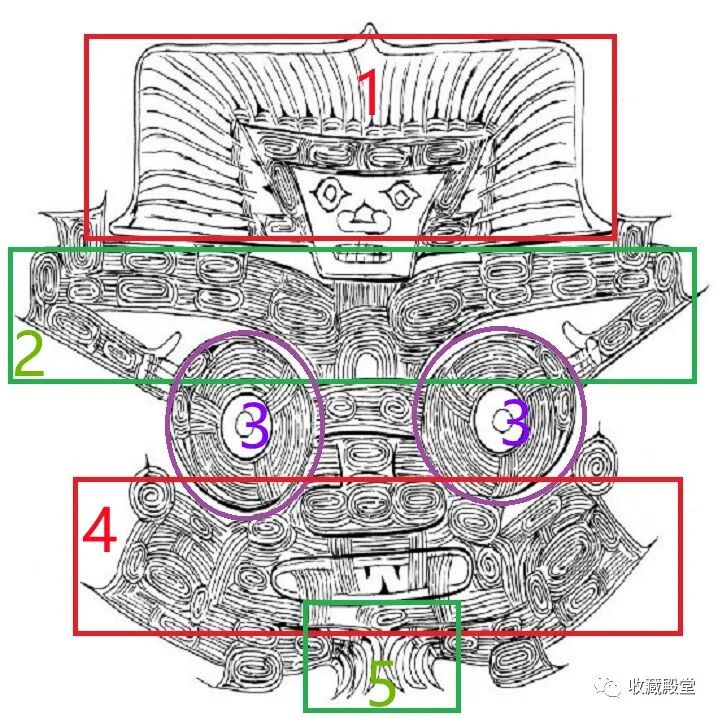 1
2
3
3
4
5
收藏殿堂