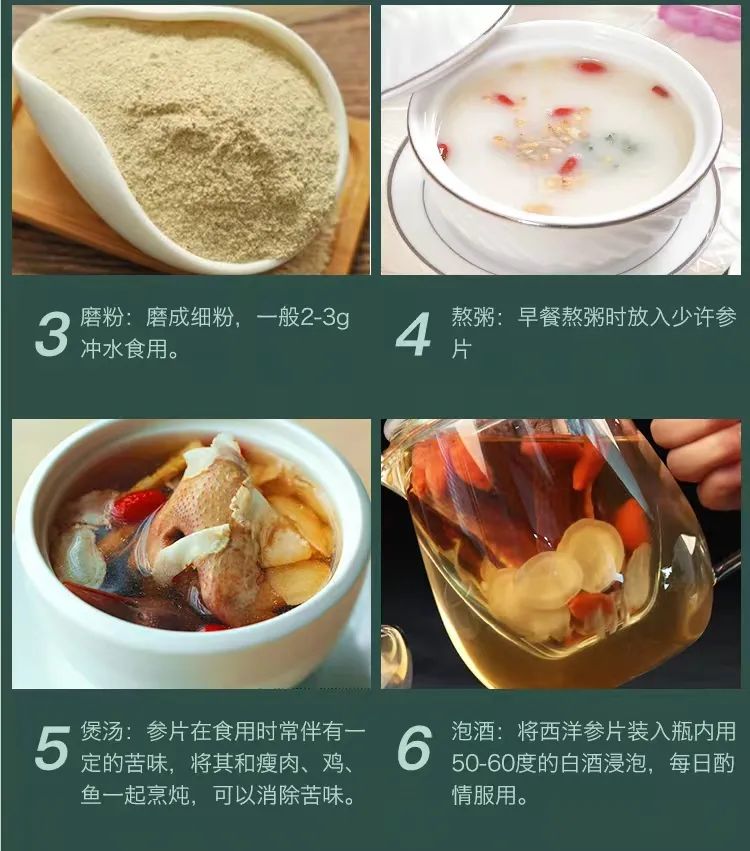 3 磨粉：磨成细粉，一般2-3g冲水食用。

4 熬粥：早餐熬粥时放入少许参片

5 煲汤：参片在食用时常伴有一定的苦味，将其和瘦肉、鸡、鱼一起烹炖，可以消除苦味。

6 泡酒：将西洋参片装入瓶内用50-60度的白酒浸泡，每日酌情服用。