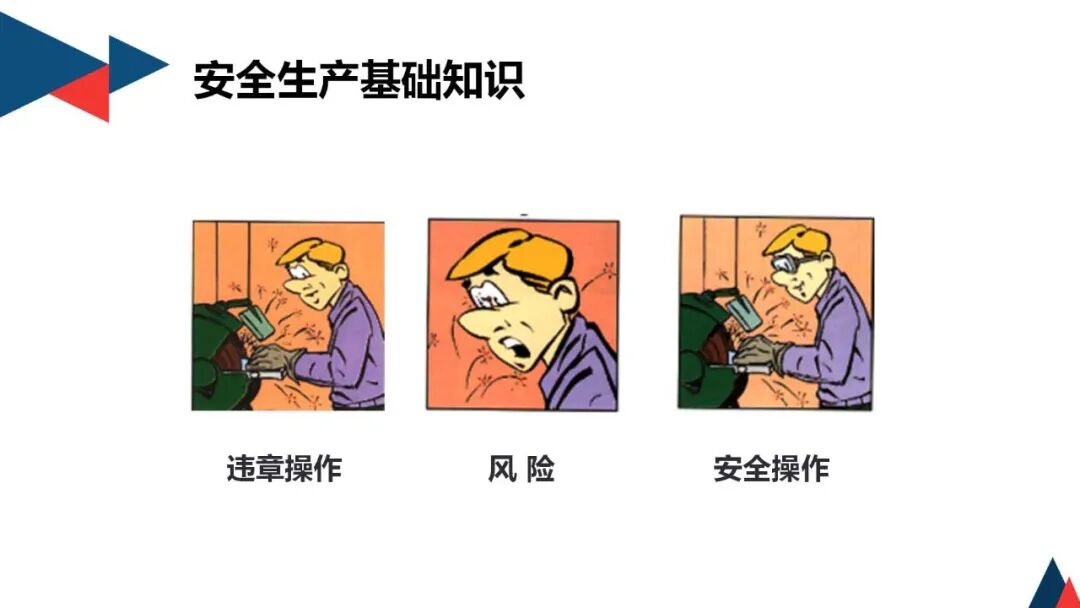 安全生产基础知识

违章操作

风 险

安全操作