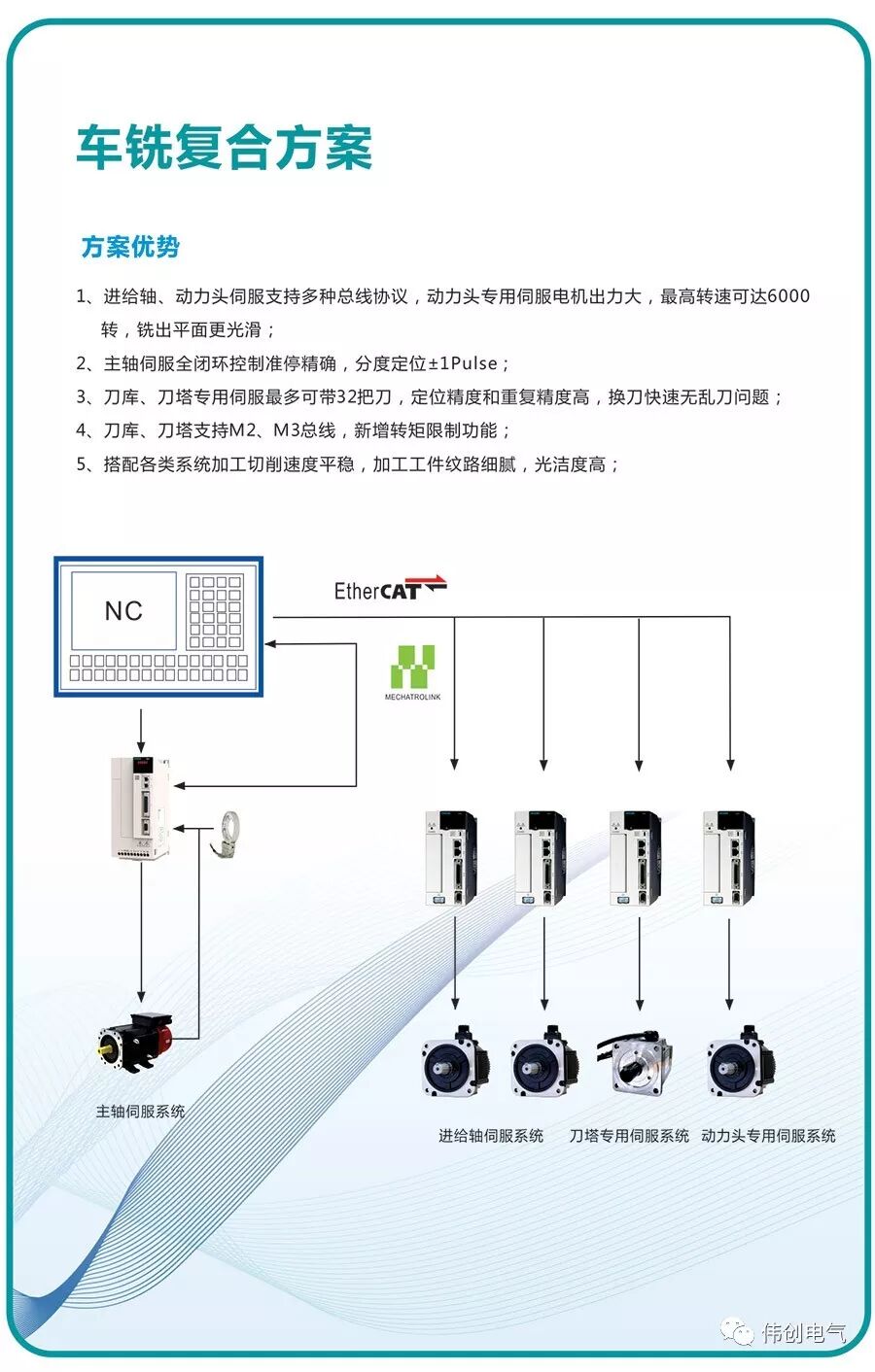 车铣复合方案

方案优势

1、进给轴、动力头伺服支持多种总线协议，动力头专用伺服电机出力大，最高转速可达6000转，铣出平面更光滑；
2、主轴伺服全闭环控制准停精确，分度定位±1Pulse；
3、刀库、刀塔专用伺服最多可带32把刀，定位精度和重复精度高，换刀快速无乱刀问题；
4、刀库、刀塔支持M2、M3总线，新增转矩限制功能；
5、搭配各类系统加工切削速度平稳，加工工件纹路细腻，光洁度高；

NC

EtherCAT

MECHATROLINK

主轴伺服系统

进给轴伺服系统

刀塔专用伺服系统

动力头专用伺服系统

伟创电气