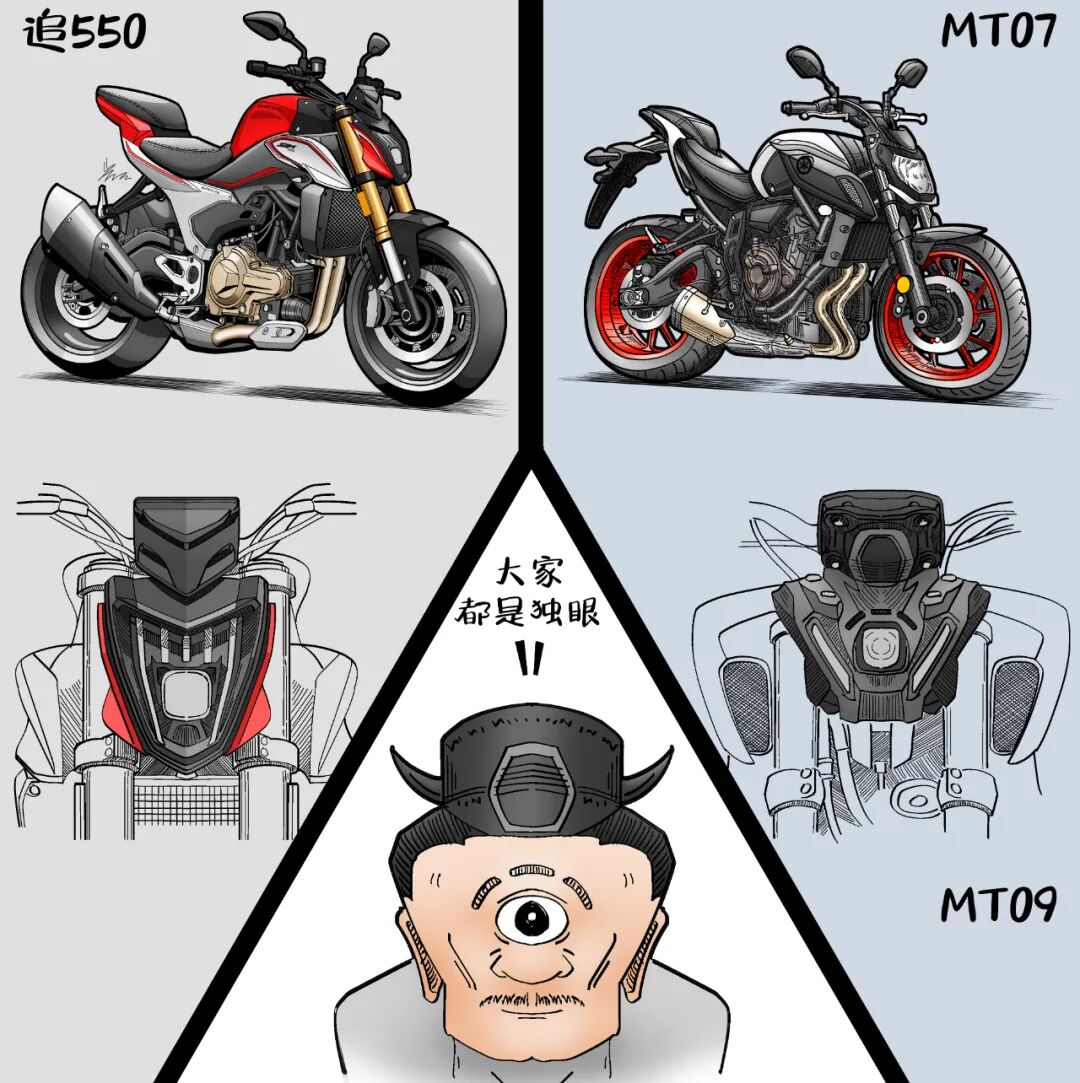 追550

MT07

大家
都是独眼

MT09