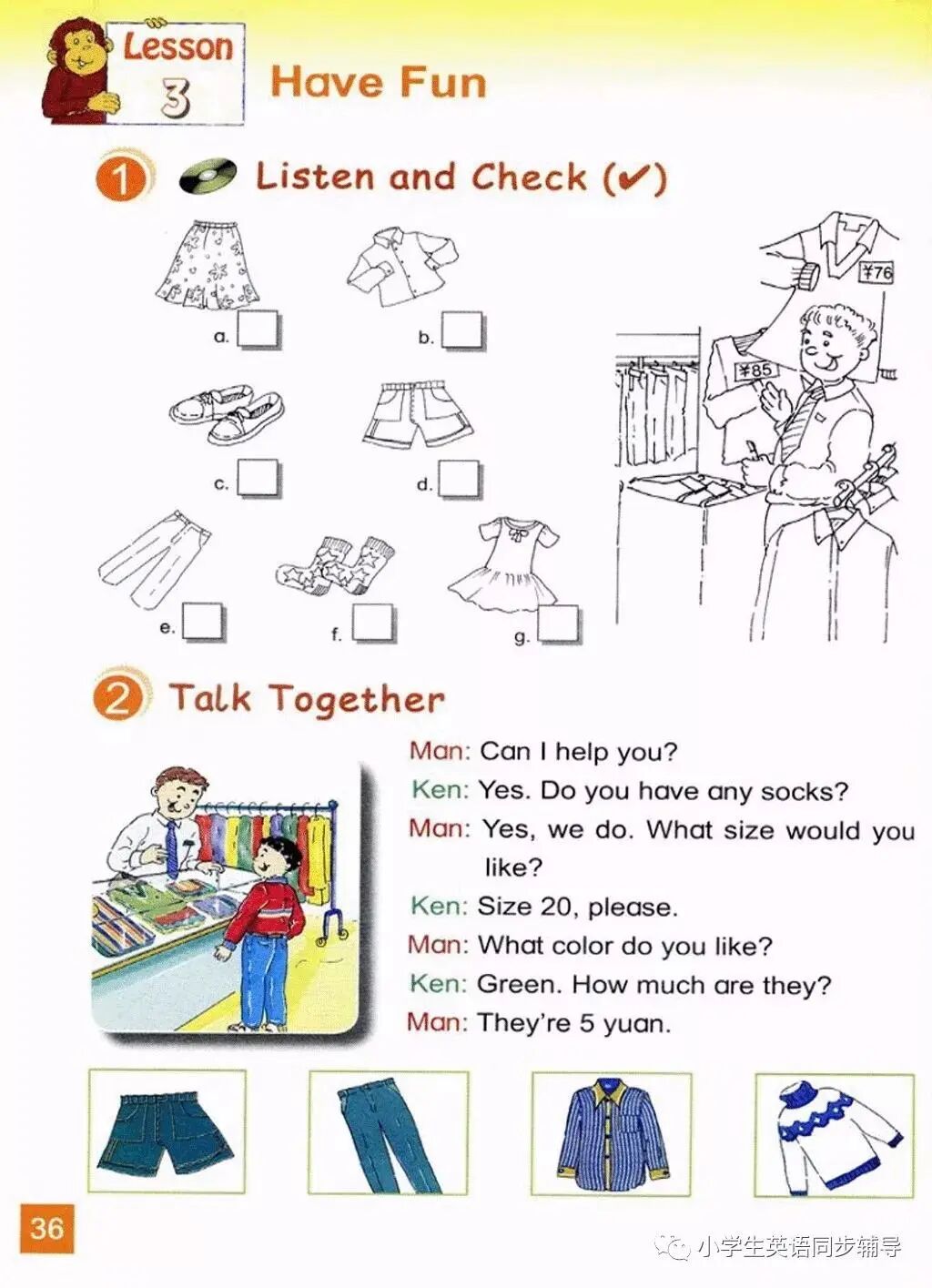 Lesson 3 Have Fun

1 Listen and Check (✔)

a. b. c. d. e. f. g.

¥76
¥85

2 Talk Together

Man: Can I help you?
Ken: Yes. Do you have any socks?
Man: Yes, we do. What size would you like?
Ken: Size 20, please.
Man: What color do you like?
Ken: Green. How much are they?
Man: They're 5 yuan.

36

小学生英语同步辅导