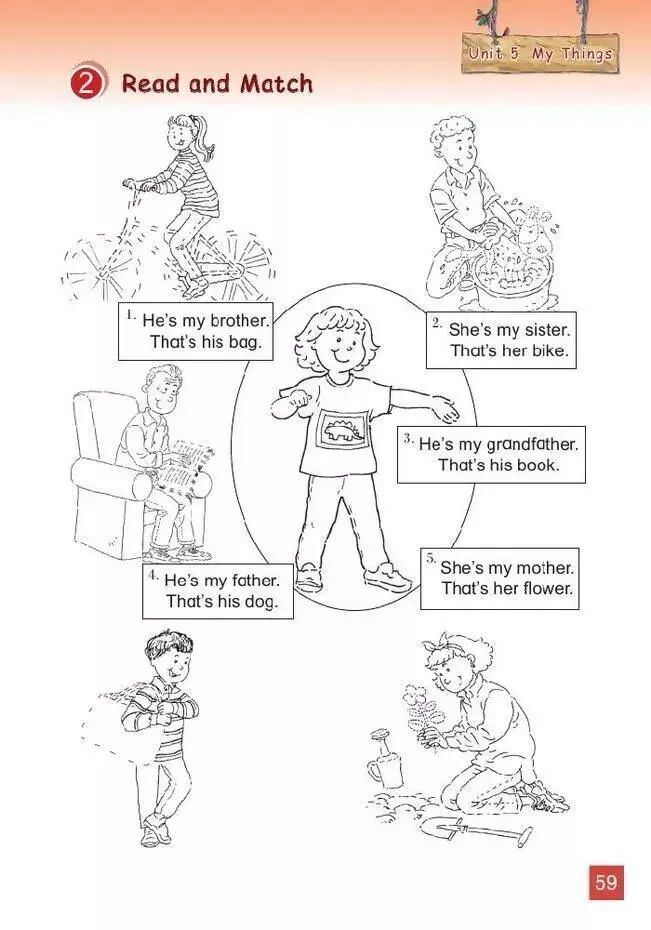 Unit 5 My Things

2 Read and Match

1. He's my brother. That's his bag.

2. She's my sister. That's her bike.

3. He's my grandfather. That's his book.

4. He's my father. That's his dog.

5. She's my mother. That's her flower.

59