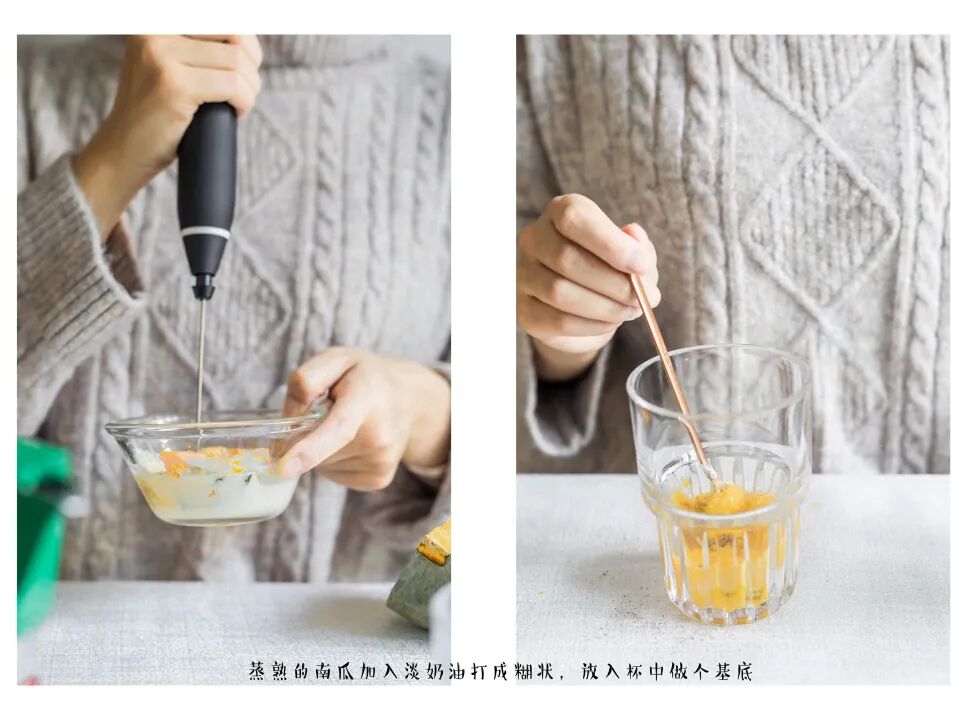 蒸熟的南瓜加入淡奶油打成糊状，放入杯中做个基底