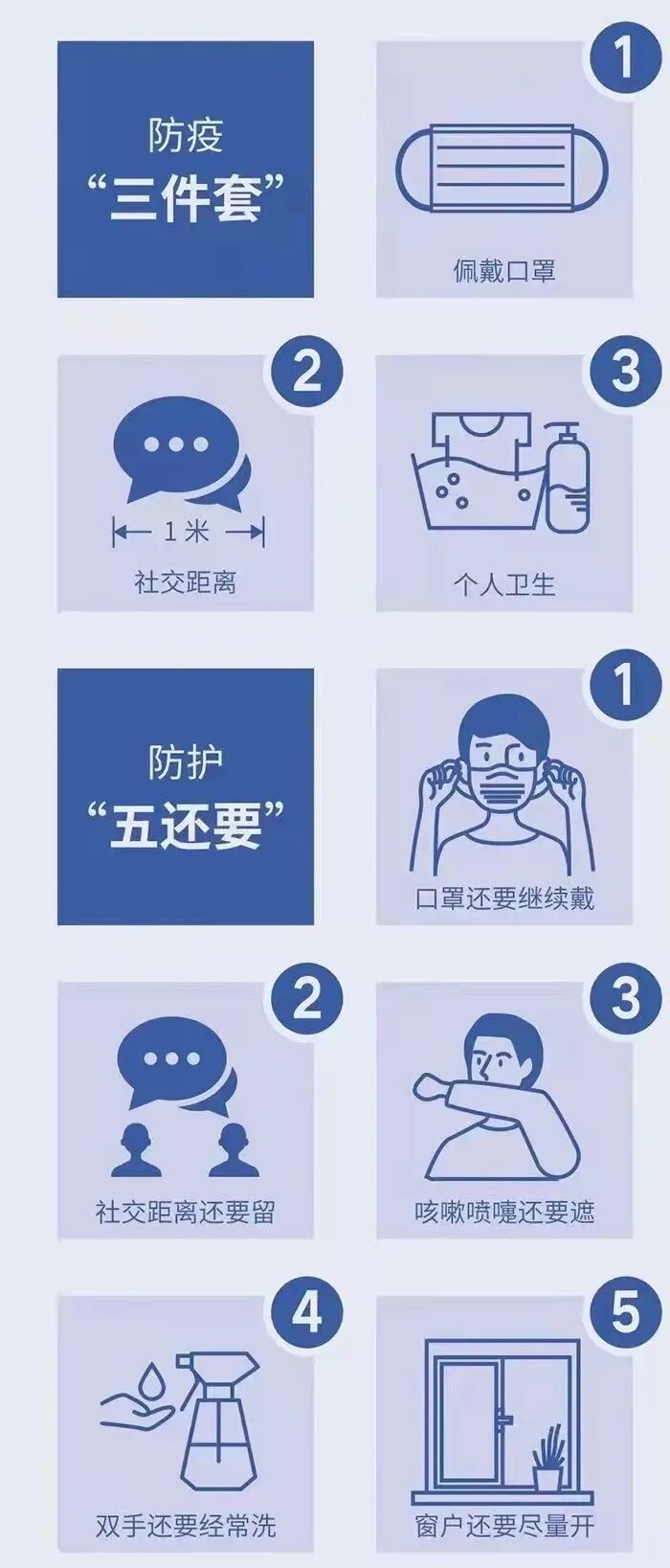 防疫
“三件套”

1
佩戴口罩

2
1米
社交距离

3
个人卫生

防护
“五还要”

1
口罩还要继续戴

2
社交距离还要留

3
咳嗽喷嚏还要遮

4
双手还要经常洗

5
窗户还要尽量开