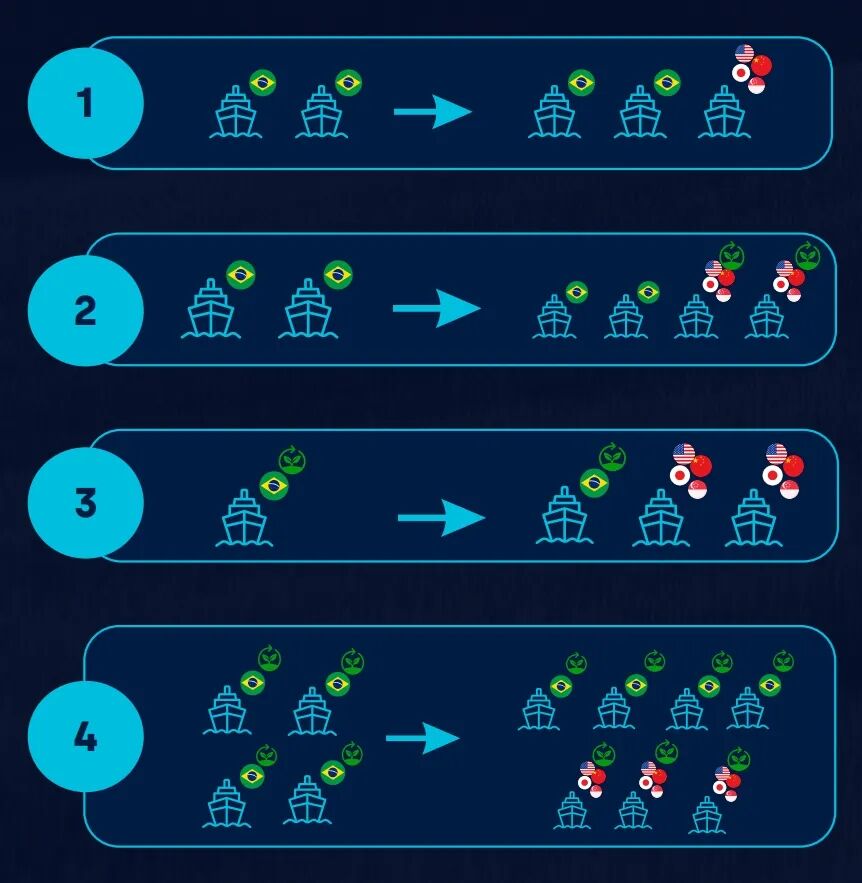 1

2

3

4