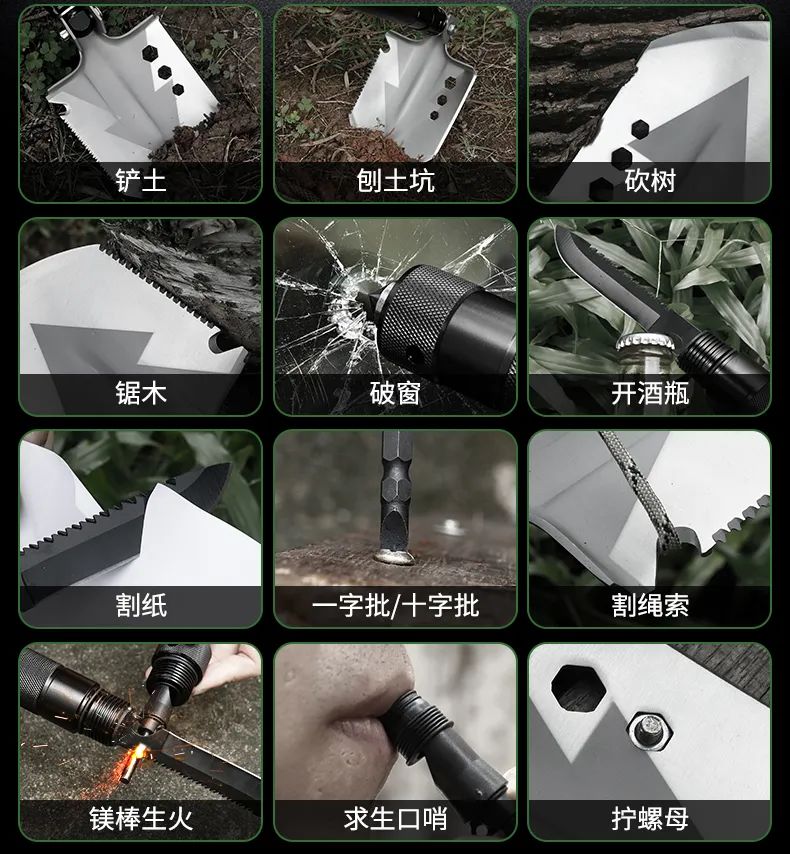 铲土

刨土坑

砍树

锯木

破窗

开酒瓶

割纸

一字批/十字批

割绳索

镁棒生火

求生口哨

拧螺母