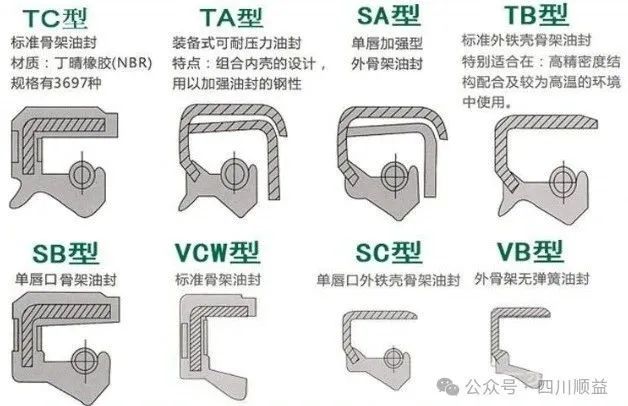 TC型
标准骨架油封
材质：丁晴橡胶(NBR)
规格有3697种

TA型
装备式可耐压力油封
特点：组合内壳的设计，用以加强油封的钢性

SA型
单唇加强型
外骨架油封

TB型
标准外铁壳骨架油封
特别适合在：高精密度结构配合及较为高温的环境中使用。

SB型
单唇口骨架油封

VCW型
标准骨架油封

SC型
单唇口外铁壳骨架油封

VB型
外骨架无弹簧油封

公众号 · 四川顺益