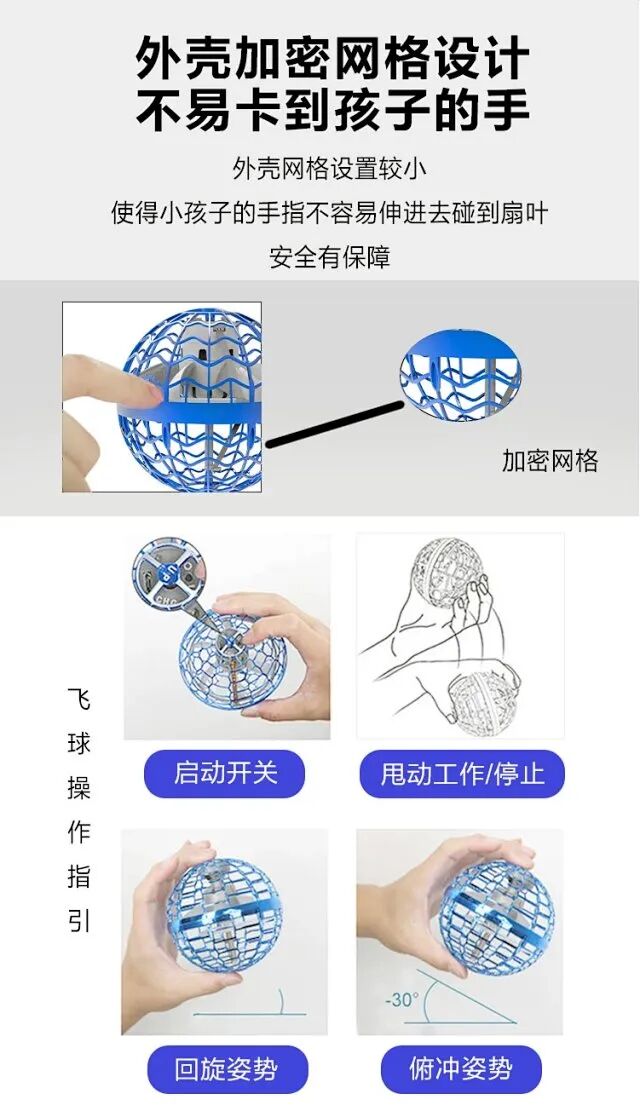 外壳加密网格设计
不易卡到孩子的手

外壳网格设置较小
使得小孩子的手指不容易伸进去碰到扇叶
安全有保障

加密网格

飞球操作指引

启动开关

甩动工作/停止

回旋姿势

-30°

俯冲姿势