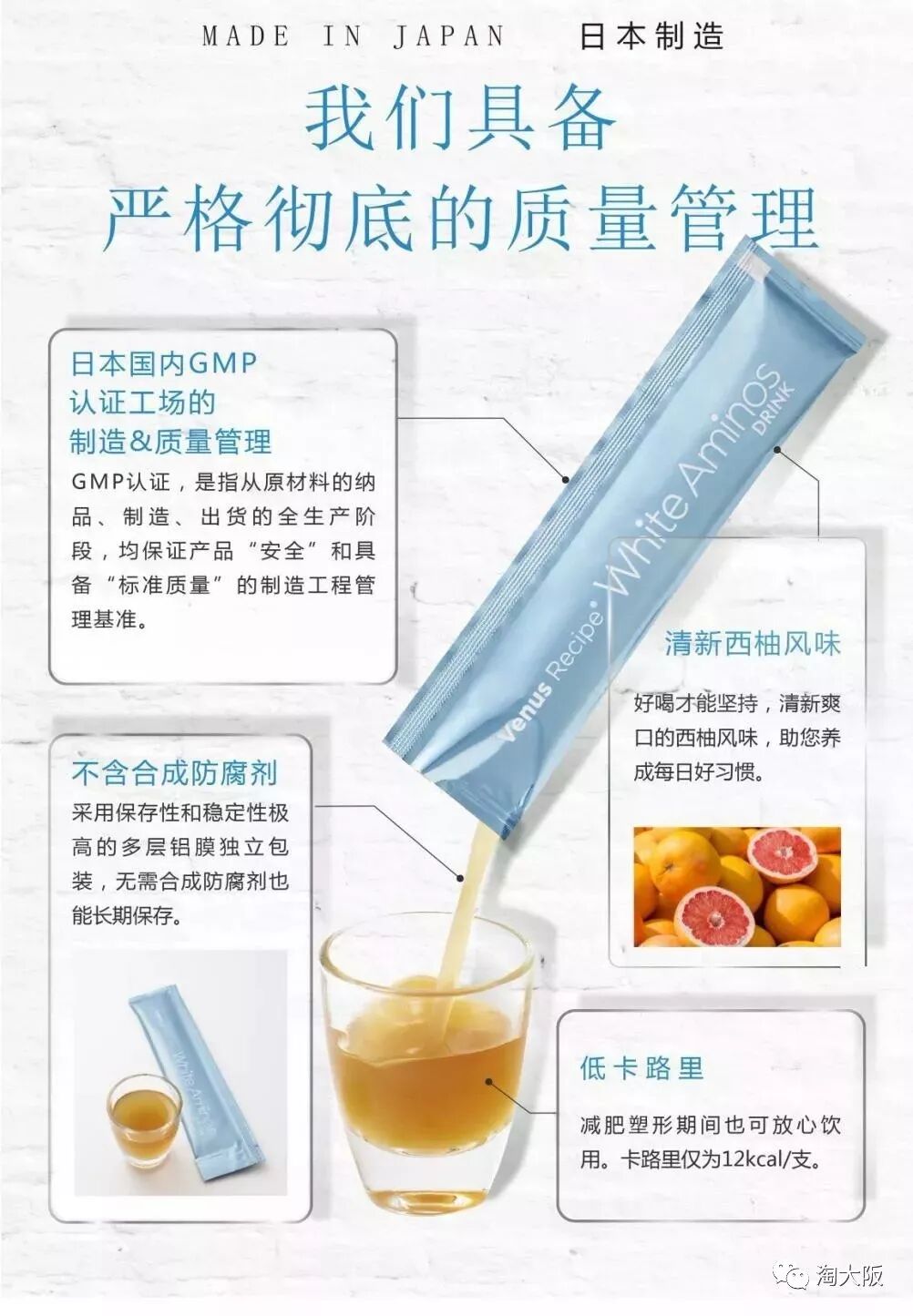 MADE IN JAPAN　日本制造

我们具备
严格彻底的质量管理

日本国内GMP
认证工场的
制造&质量管理

GMP认证，是指从原材料的纳品、制造、出货的全生产阶段，均保证产品“安全”和具备“标准质量”的制造工程管理基准。

Venus Recipe White Aminos DRINK

清新西柚风味

好喝才能坚持，清新爽口的西柚风味，助您养成每日好习惯。

不含合成防腐剂

采用保存性和稳定性极高的多层铝膜独立包装，无需合成防腐剂也能长期保存。

White Aminos

低卡路里

减肥塑形期间也可放心饮用。卡路里仅为12kcal/支。

淘大阪