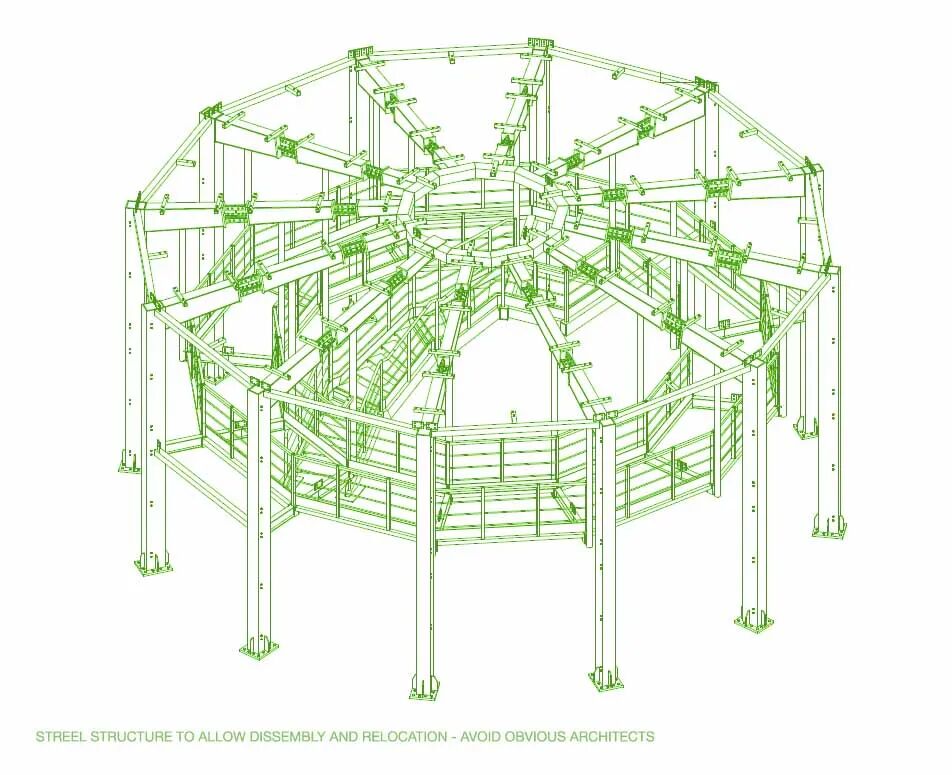 STREEL STRUCTURE TO ALLOW DISSEMBLY AND RELOCATION - AVOID OBVIOUS ARCHITECTS