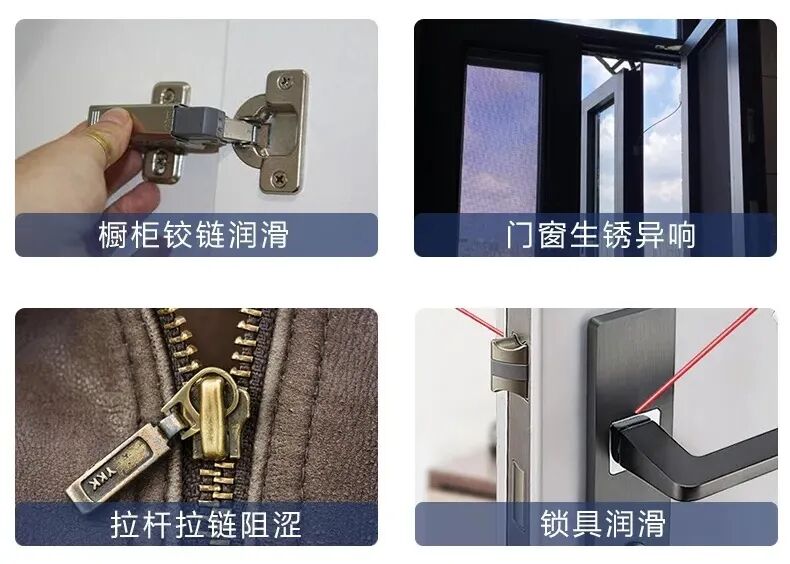 橱柜铰链润滑

门窗生锈异响

YKK

拉杆拉链阻涩

锁具润滑