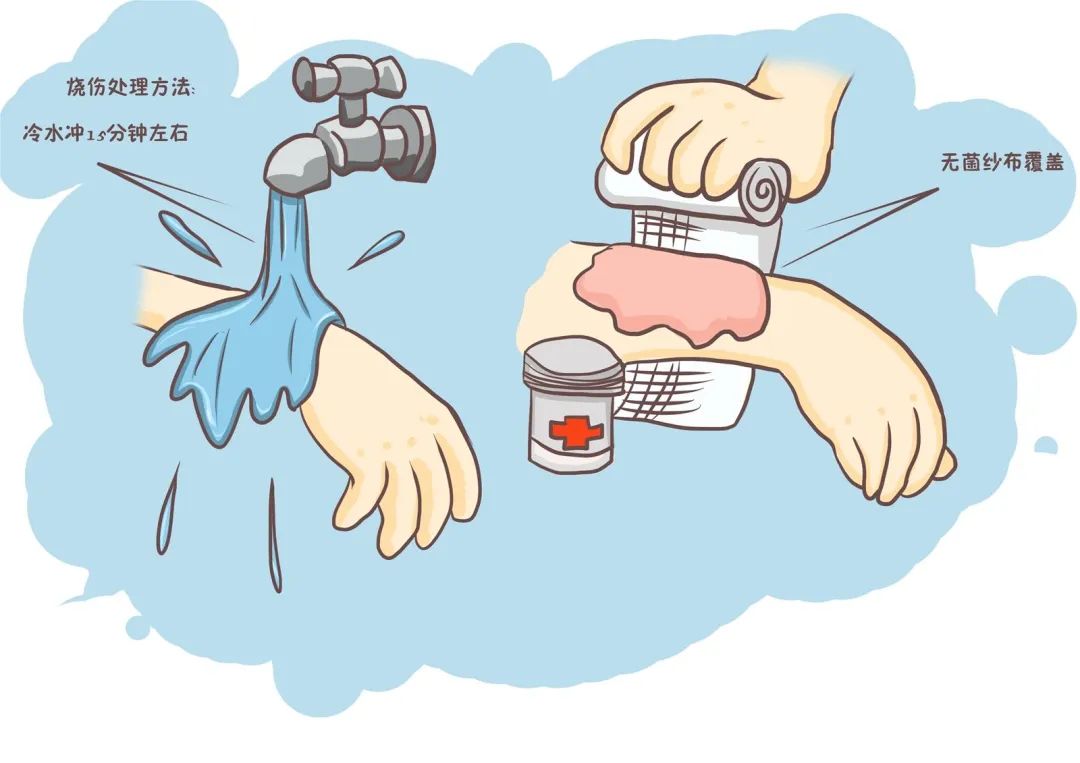 烧伤处理方法:
冷水冲15分钟左右

无菌纱布覆盖