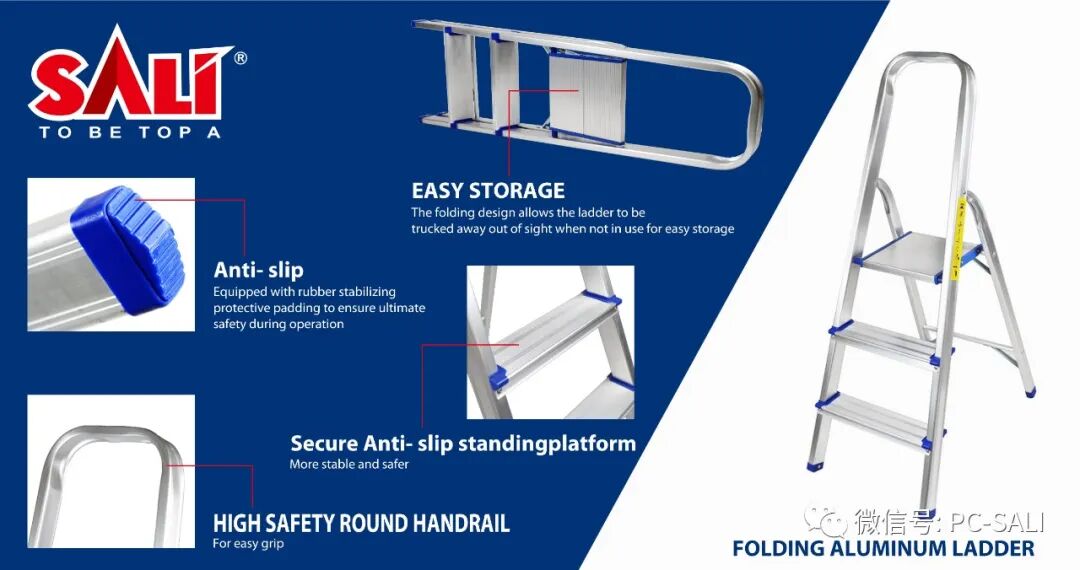 SALI®
TO BE TOP A

EASY STORAGE
The folding design allows the ladder to be trucked away out of sight when not in use for easy storage

Anti- slip
Equipped with rubber stabilizing protective padding to ensure ultimate safety during operation

Secure Anti- slip standingplatform
More stable and safer

HIGH SAFETY ROUND HANDRAIL
For easy grip

微信号: PC-SALI
FOLDING ALUMINUM LADDER